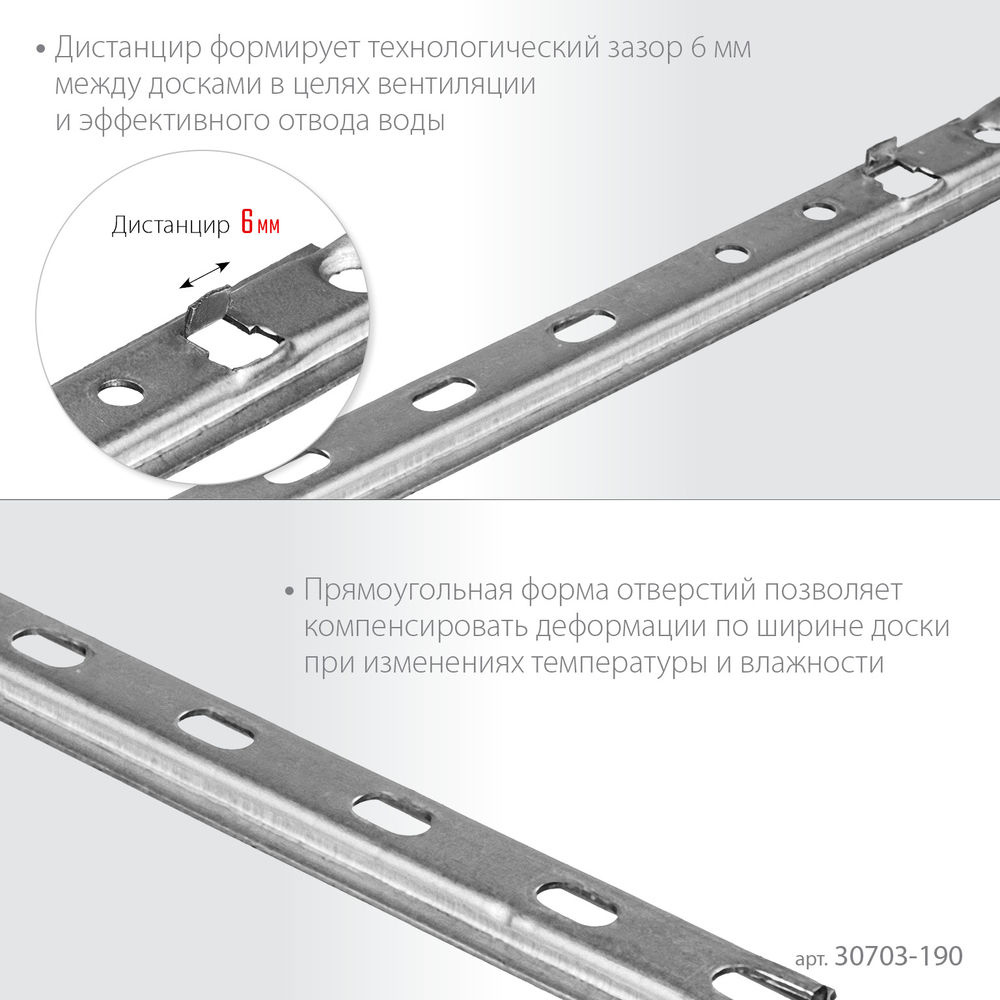 • Дистанцир формирует технологический зазор 6 мм между досками в целях вентиляции и эффективного отвода воды

Дистанцир 6 мм

• Прямоугольная форма отверстий позволяет компенсировать деформации по ширине доски при изменениях температуры и влажности

арт. 30703-190