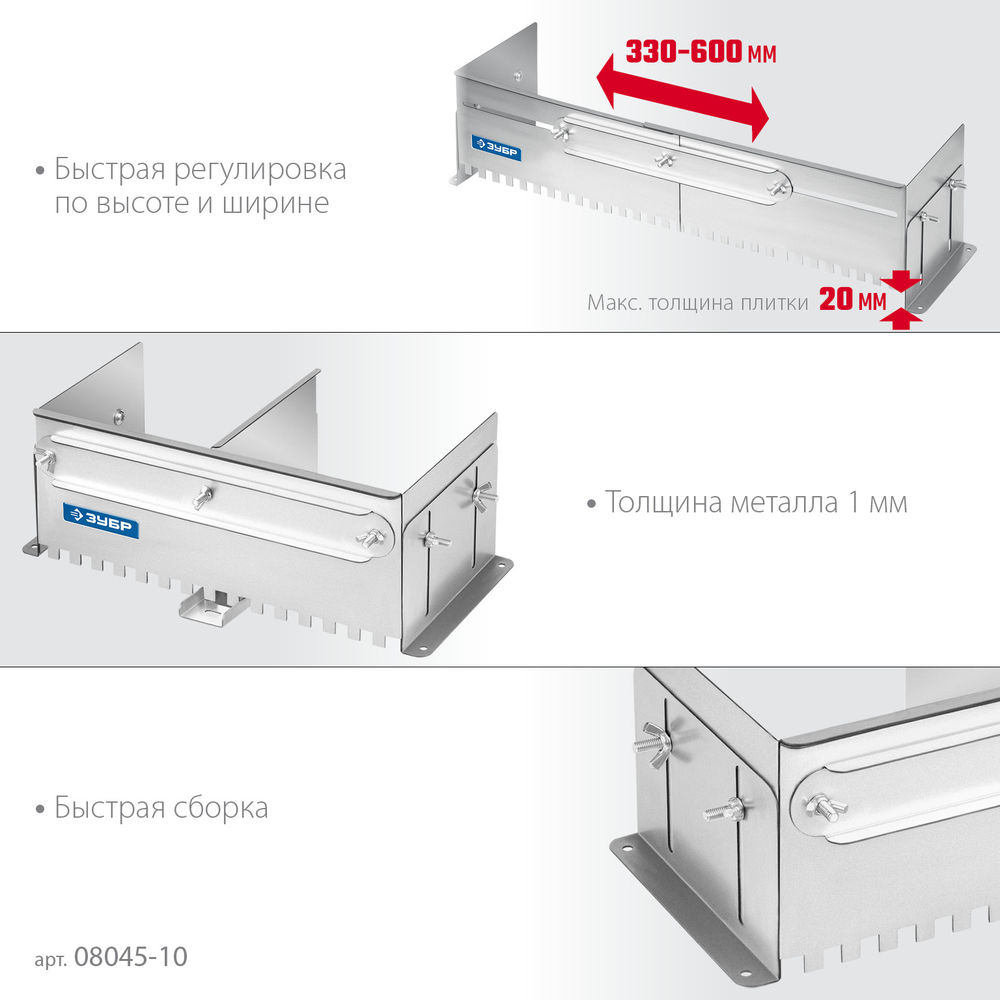 • Быстрая регулировка по высоте и ширине

330-600 мм

ЗУБР

Макс. толщина плитки 20 мм

ЗУБР

• Толщина металла 1 мм

• Быстрая сборка

арт. 08045-10