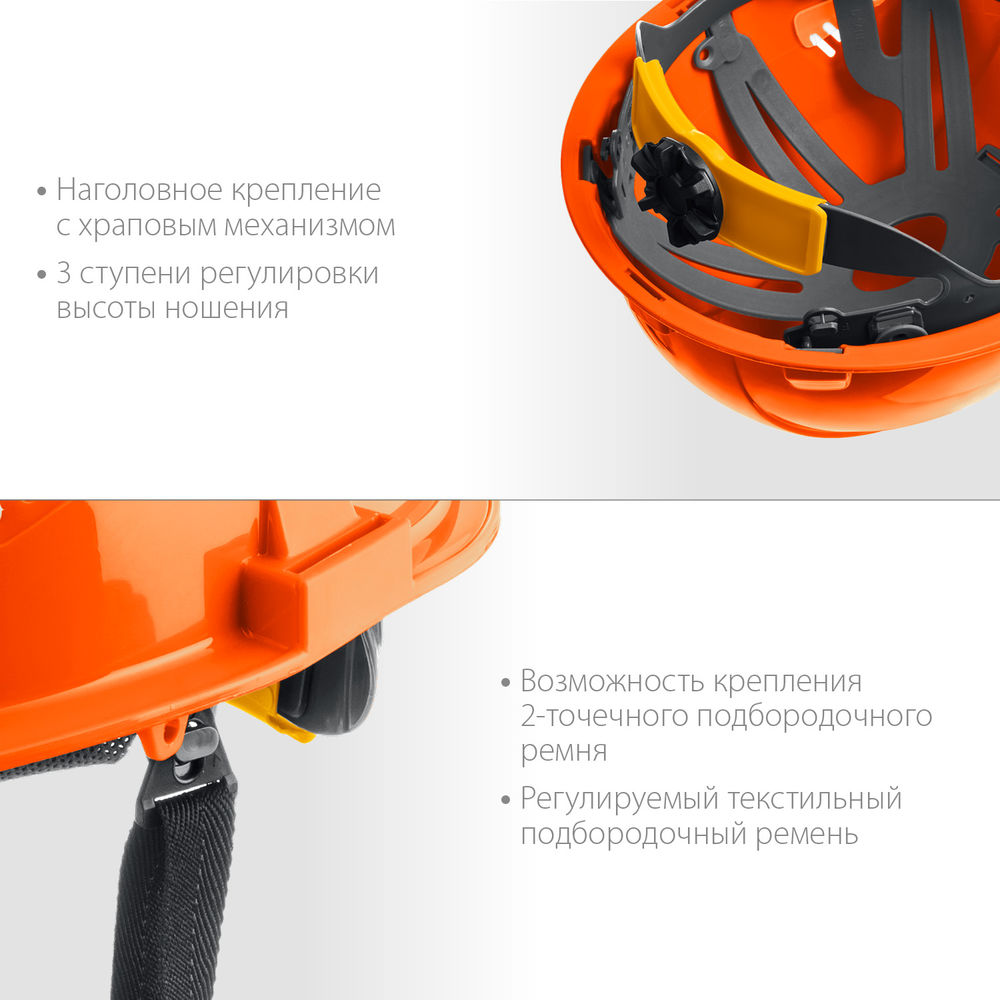 • Наголовное крепление с храповым механизмом

• 3 ступени регулировки высоты ношения

• Возможность крепления 2-точечного подбородочного ремня

• Регулируемый текстильный подбородочный ремень