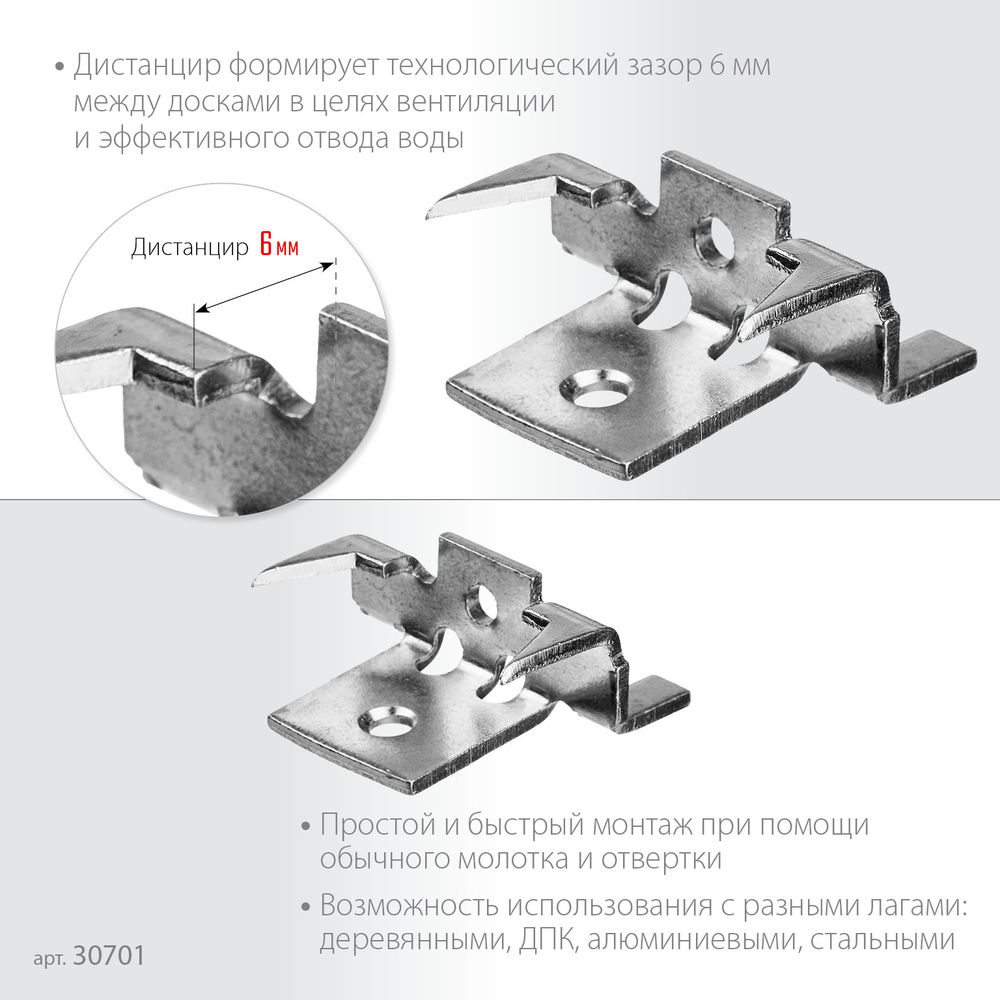 • Дистанцир формирует технологический зазор 6 мм между досками в целях вентиляции и эффективного отвода воды

Дистанцир 6 мм

• Простой и быстрый монтаж при помощи обычного молотка и отвертки

• Возможность использования с разными лагами: деревянными, ДПК, алюминиевыми, стальными

арт. 30701