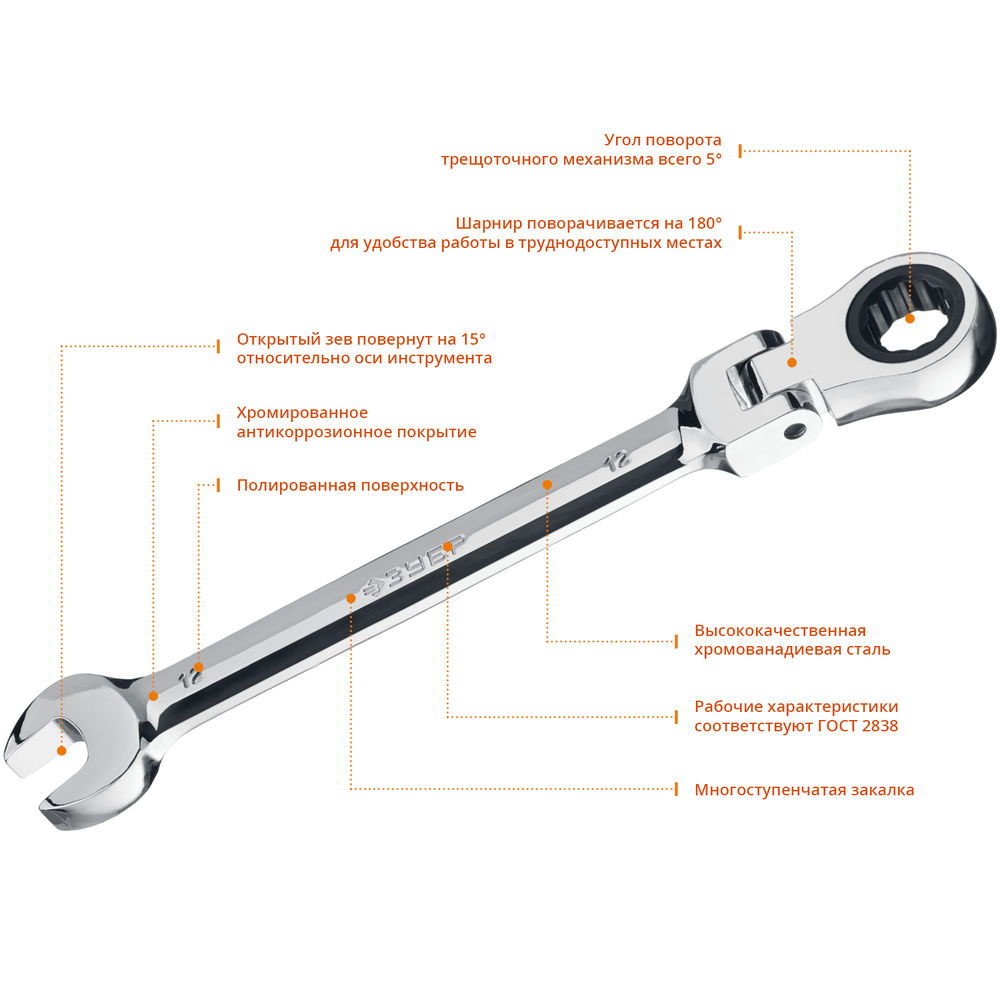 Угол поворота трещоточного механизма всего 5°

Шарнир поворачивается на 180° для удобства работы в труднодоступных местах

Открытый зев повернут на 15° относительно оси инструмента

Хромированное антикоррозионное покрытие

Полированная поверхность

12

ЗУБР

12

Высококачественная хромованадиевая сталь

Рабочие характеристики соответствуют ГОСТ 2838

Многоступенчатая закалка