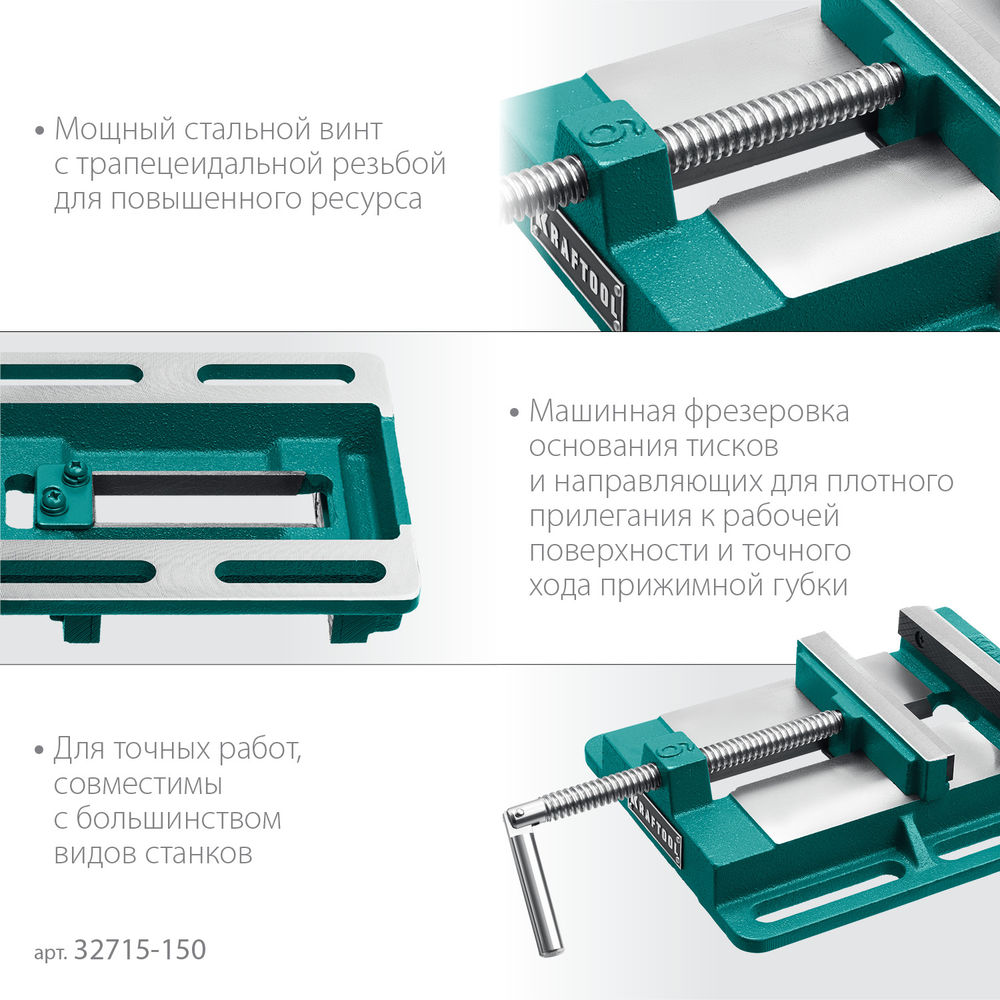 • Мощный стальной винт с трапецеидальной резьбой для повышенного ресурса

6

KRAFTOOL

• Машинная фрезеровка основания тисков и направляющих для плотного прилегания к рабочей поверхности и точного хода прижимной губки

• Для точных работ, совместимы с большинством видов станков

6

KRAFTOOL

арт. 32715-150