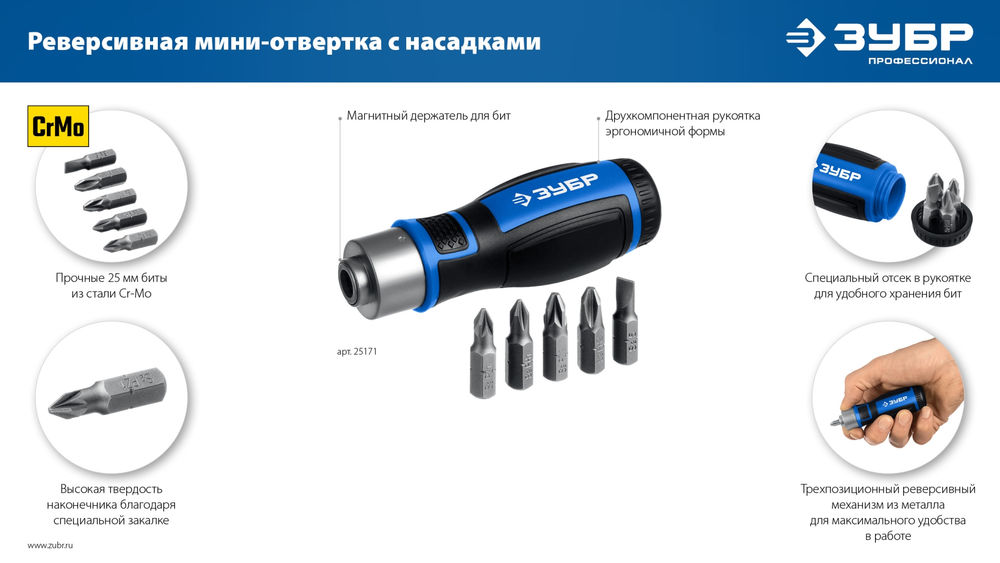 Реверсивная мини-отвертка с насадками

ЗУБР
ПРОФЕССИОНАЛ

CrMo

Прочные 25 мм биты из стали Cr-Mo

Высокая твердость наконечника благодаря специальной закалке

www.zubr.ru

Магнитный держатель для бит

Двухкомпонентная рукоятка эргономичной формы

ЗУБР

арт. 25171

ЗУБР

Специальный отсек в рукоятке для удобного хранения бит

ЗУБР

Трехпозиционный реверсивный механизм из металла для максимального удобства в работе