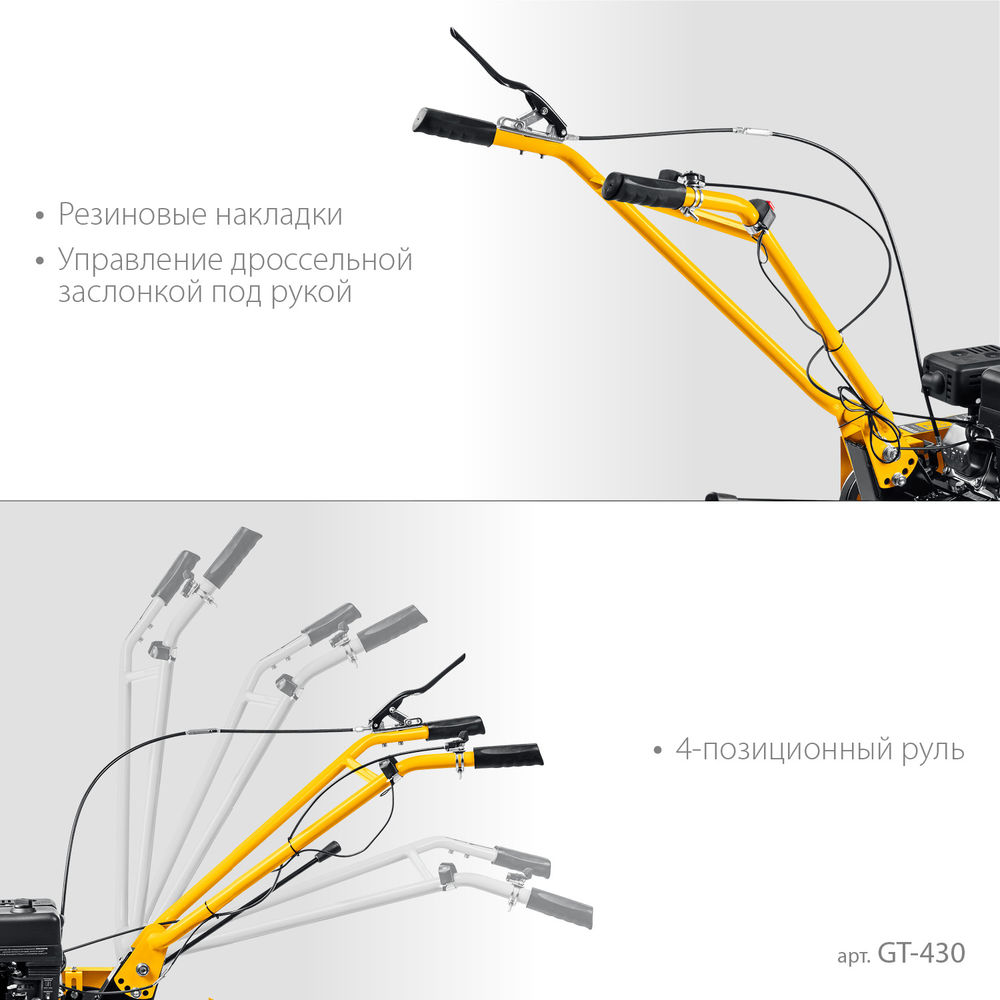 • Резиновые накладки
• Управление дроссельной заслонкой под рукой

• 4-позиционный руль

арт. GT-430