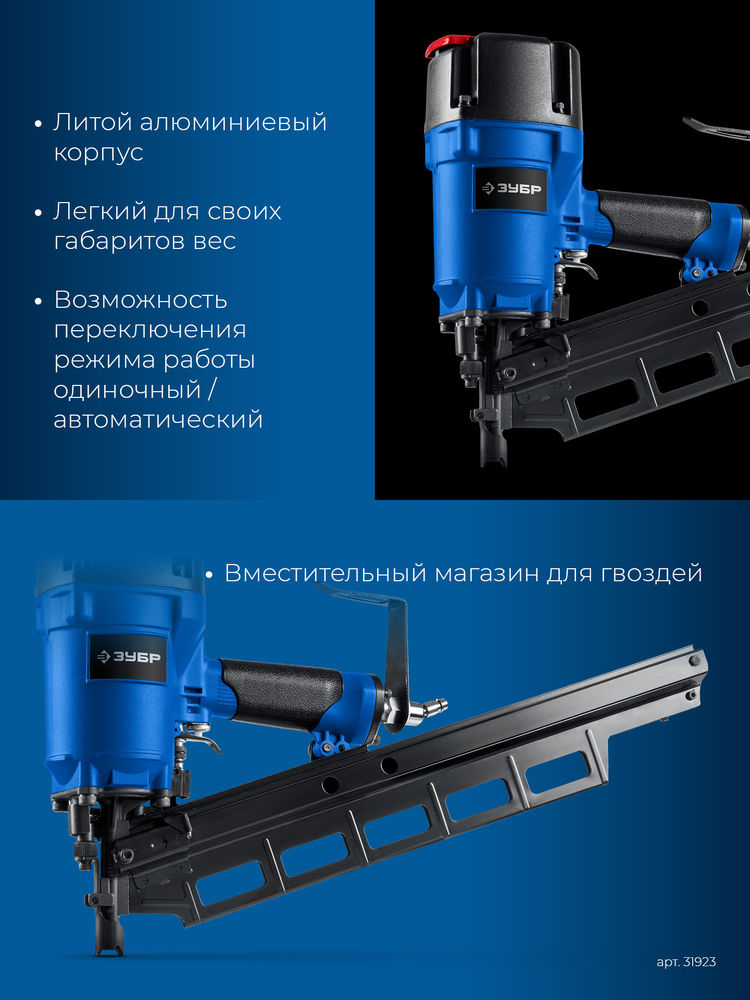 • Литой алюминиевый корпус

• Легкий для своих габаритов вес

• Возможность переключения режима работы одиночный / автоматический

ЗУБР

• Вместительный магазин для гвоздей

ЗУБР

арт. 31923