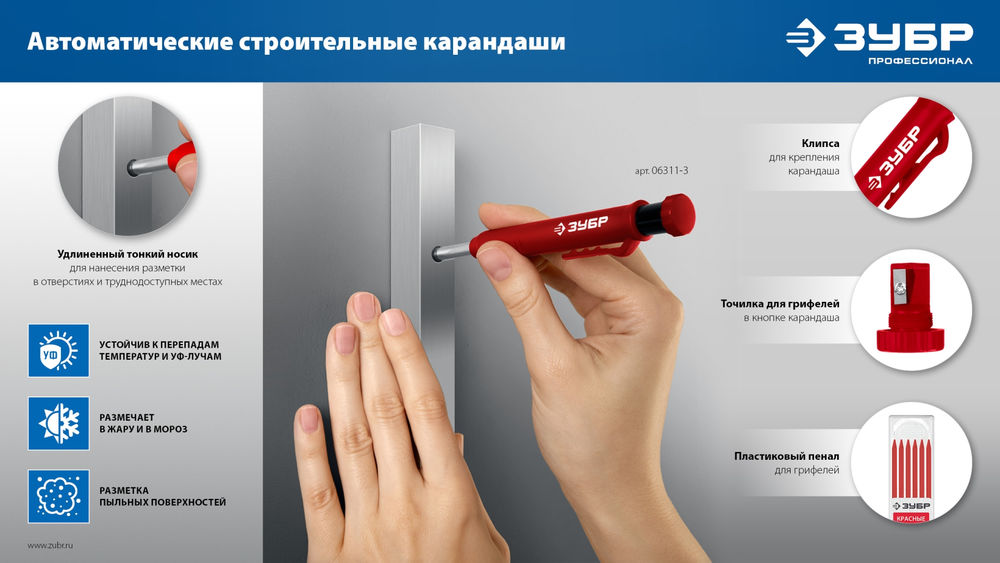 Автоматические строительные карандаши

ЗУБР
ПРОФЕССИОНАЛ

Удлиненный тонкий носик
для нанесения разметки в отверстиях и труднодоступных местах

УФ
УСТОЙЧИВ К ПЕРЕПАДАМ ТЕМПЕРАТУР И УФ-ЛУЧАМ

РАЗМЕЧАЕТ В ЖАРУ И В МОРОЗ

РАЗМЕТКА ПЫЛЬНЫХ ПОВЕРХНОСТЕЙ

www.zubr.ru

арт. 06311-3

ЗУБР

Клипса
для крепления карандаша

ЗУБР

Точилка для грифелей
в кнопке карандаша

Пластиковый пенал
для грифелей

ЗУБР
КРАСНЫЕ