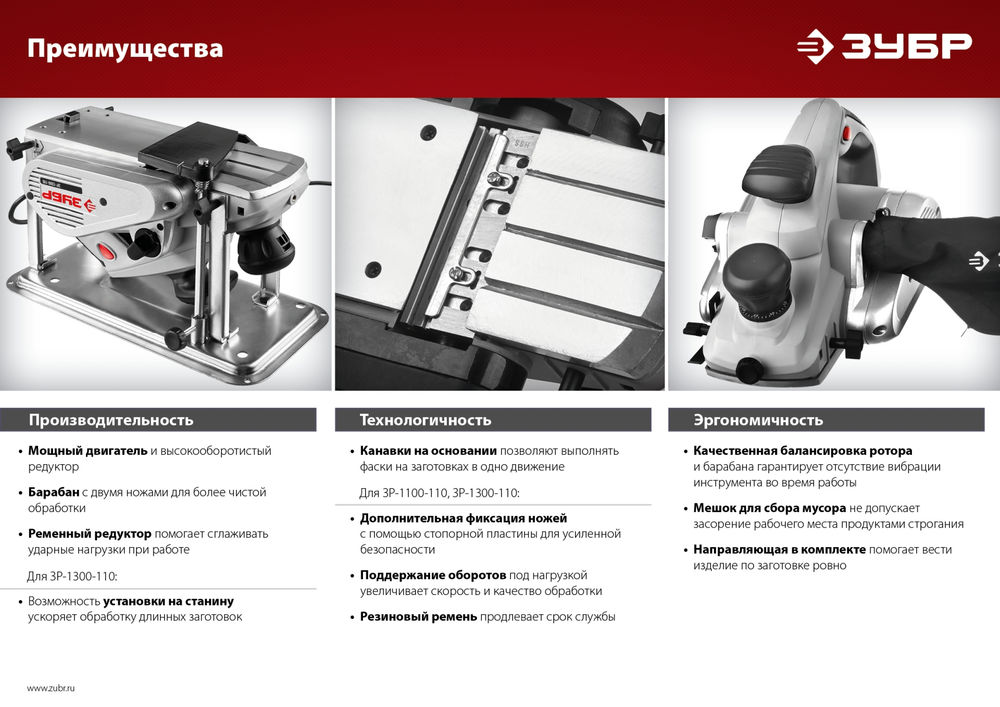 Преимущества

ЗУБР

ЗУБР

Производительность

• **Мощный двигатель** и высокооборотистый редуктор

• **Барабан** с двумя ножами для более чистой обработки

• **Ременный редуктор** помогает сглаживать ударные нагрузки при работе

Для ЗР-1300-110:

• Возможность **установки на станину** ускоряет обработку длинных заготовок

Технологичность

• **Канавки на основании** позволяют выполнять фаски на заготовках в одно движение

Для ЗР-1100-110, ЗР-1300-110:

• **Дополнительная фиксация ножей** с помощью стопорной пластины для усиленной безопасности

• **Поддержание оборотов** под нагрузкой увеличивает скорость и качество обработки

• **Резиновый ремень** продлевает срок службы

Эргономичность

• **Качественная балансировка ротора** и барабана гарантирует отсутствие вибрации инструмента во время работы

• **Мешок для сбора мусора** не допускает засорение рабочего места продуктами строгания

• **Направляющая в комплекте** помогает вести изделие по заготовке ровно

www.zubr.ru