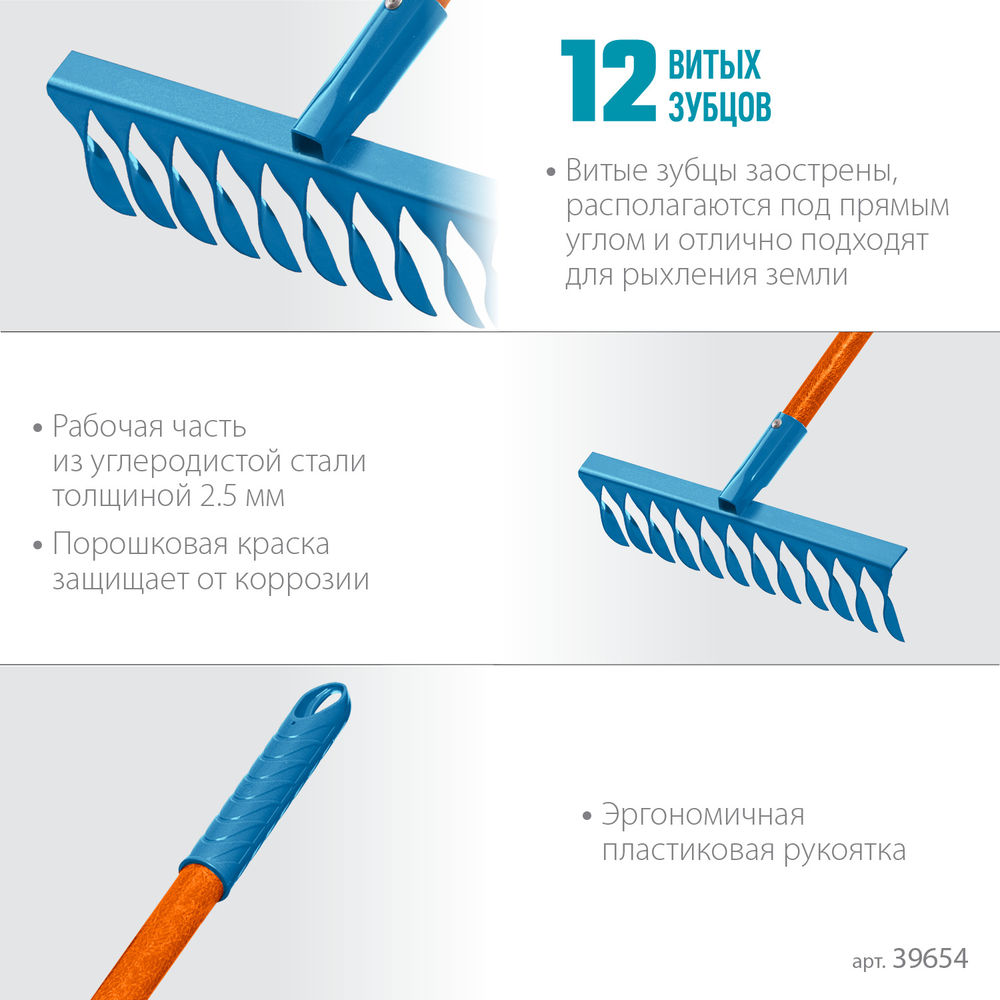 12 ВИТЫХ ЗУБЦОВ

• Витые зубцы заострены, располагаются под прямым углом и отлично подходят для рыхления земли

• Рабочая часть из углеродистой стали толщиной 2.5 мм

• Порошковая краска защищает от коррозии

• Эргономичная пластиковая рукоятка

арт. 39654