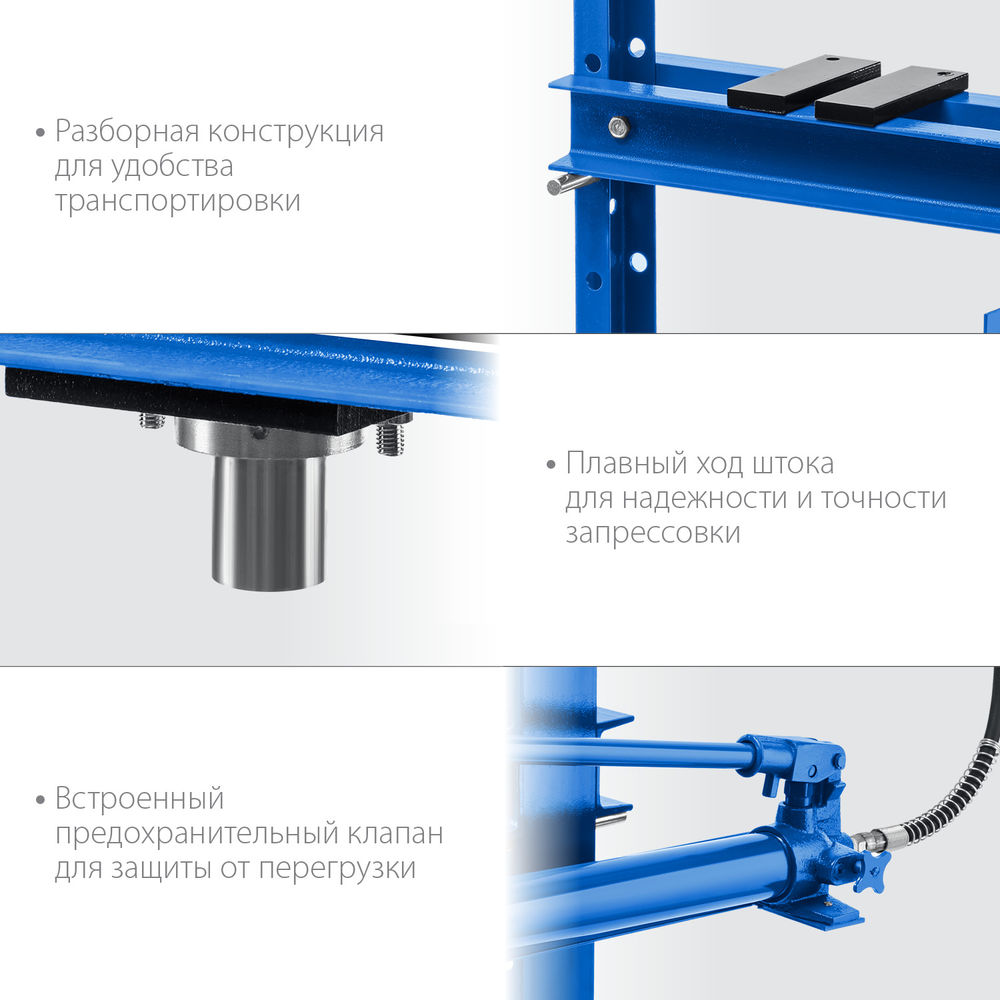 • Разборная конструкция для удобства транспортировки

• Плавный ход штока для надежности и точности запрессовки

• Встроенный предохранительный клапан для защиты от перегрузки