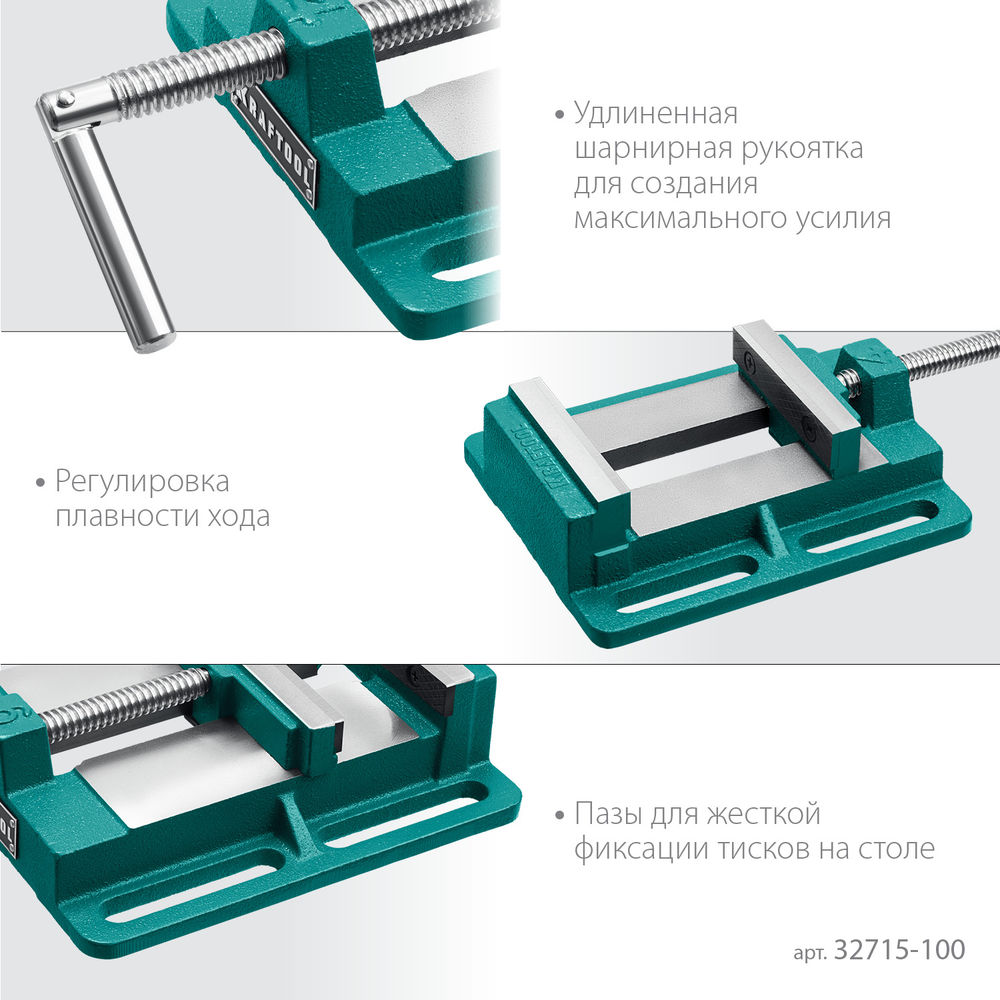 KRAFTOOL

• Удлиненная шарнирная рукоятка для создания максимального усилия

• Регулировка плавности хода

• Пазы для жесткой фиксации тисков на столе

арт. 32715-100