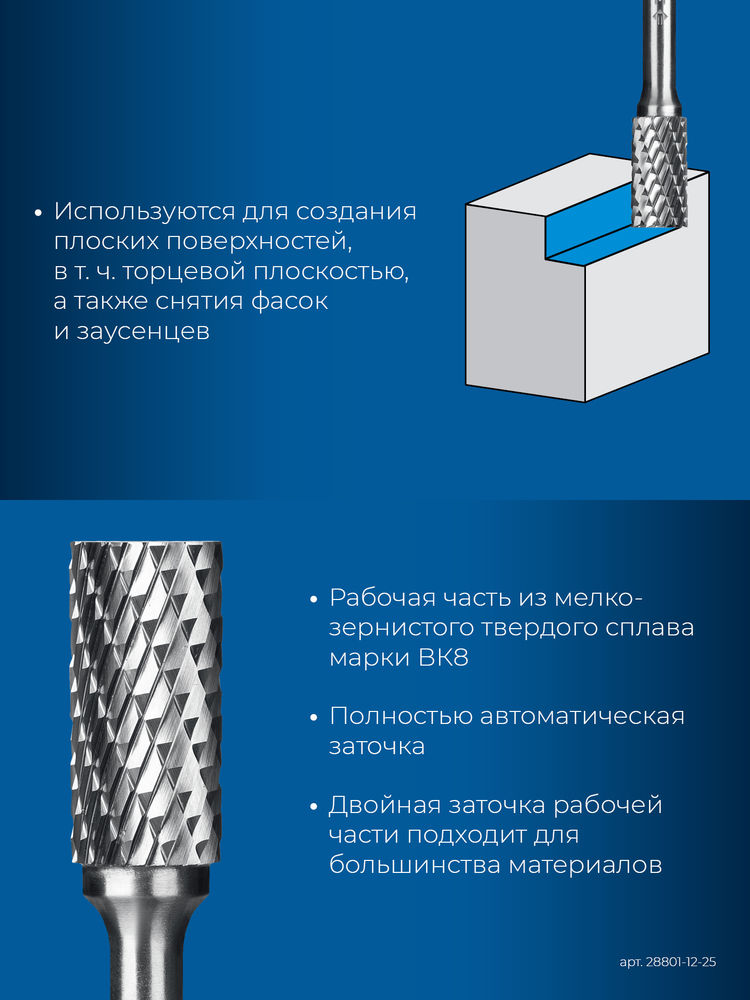 • Используются для создания плоских поверхностей, в т. ч. торцевой плоскостью, а также снятия фасок и заусенцев

• Рабочая часть из мелкозернистого твердого сплава марки ВК8

• Полностью автоматическая заточка

• Двойная заточка рабочей части подходит для большинства материалов

арт. 28801-12-25