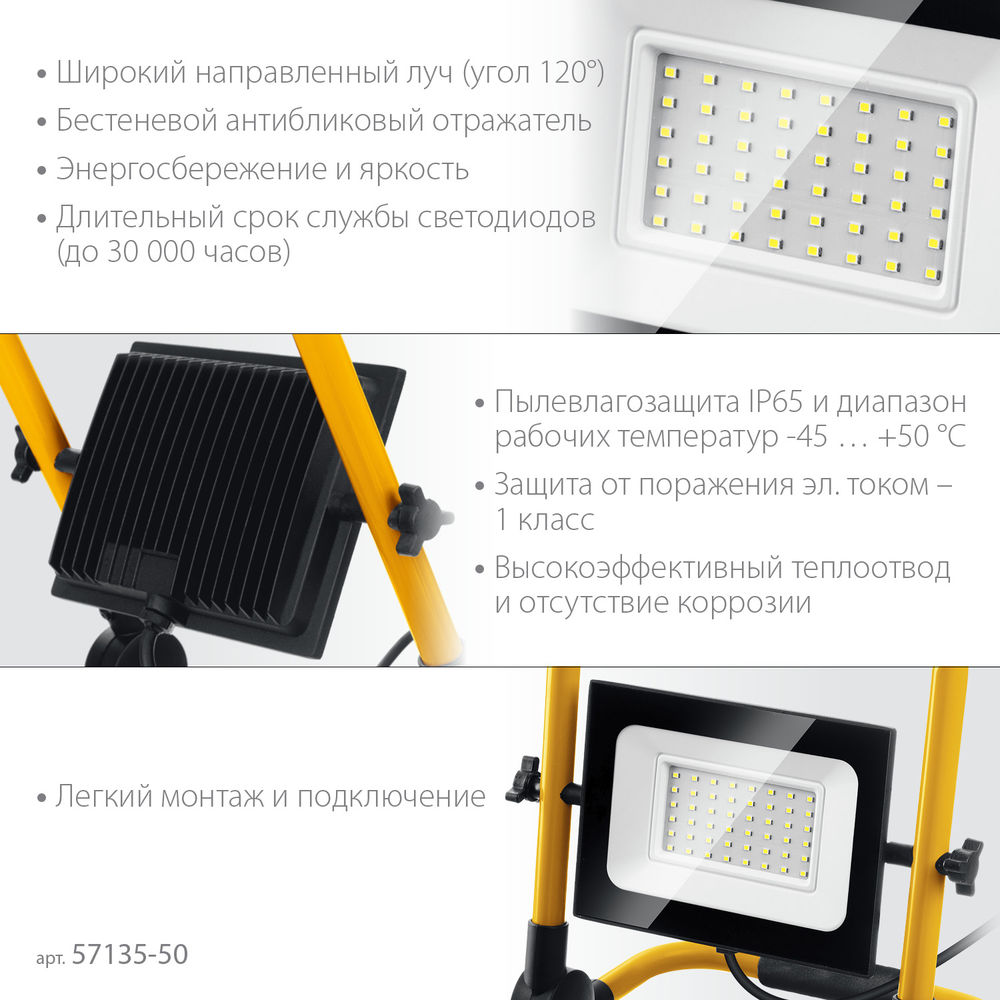 • Широкий направленный луч (угол 120°)
• Бестеневой антибликовый отражатель
• Энергосбережение и яркость
• Длительный срок службы светодиодов (до 30 000 часов)

• Пылевлагозащита IP65 и диапазон рабочих температур -45 … +50 °C
• Защита от поражения эл. током – 1 класс
• Высокоэффективный теплоотвод и отсутствие коррозии

• Легкий монтаж и подключение

арт. 57135-50