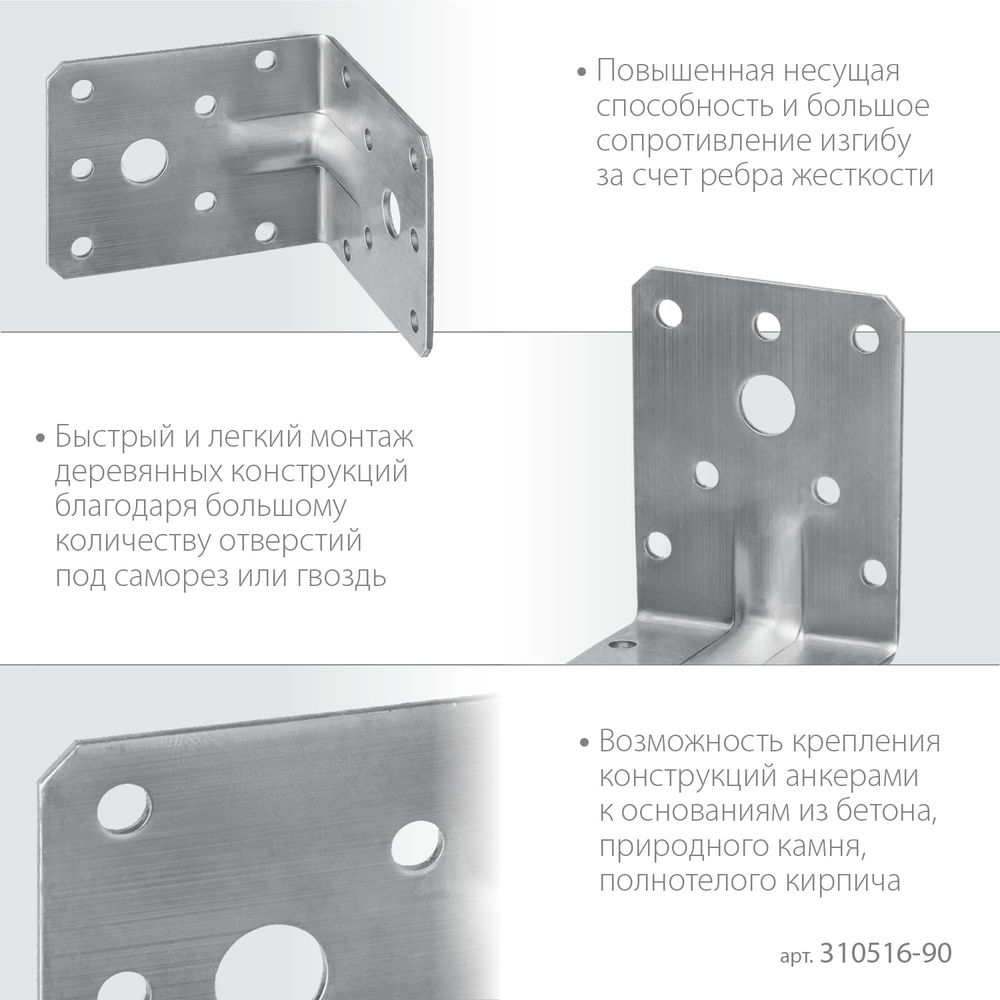 • Повышенная несущая способность и большое сопротивление изгибу за счет ребра жесткости

• Быстрый и легкий монтаж деревянных конструкций благодаря большому количеству отверстий под саморез или гвоздь

• Возможность крепления конструкций анкерами к основаниям из бетона, природного камня, полнотелого кирпича

арт. 310516-90