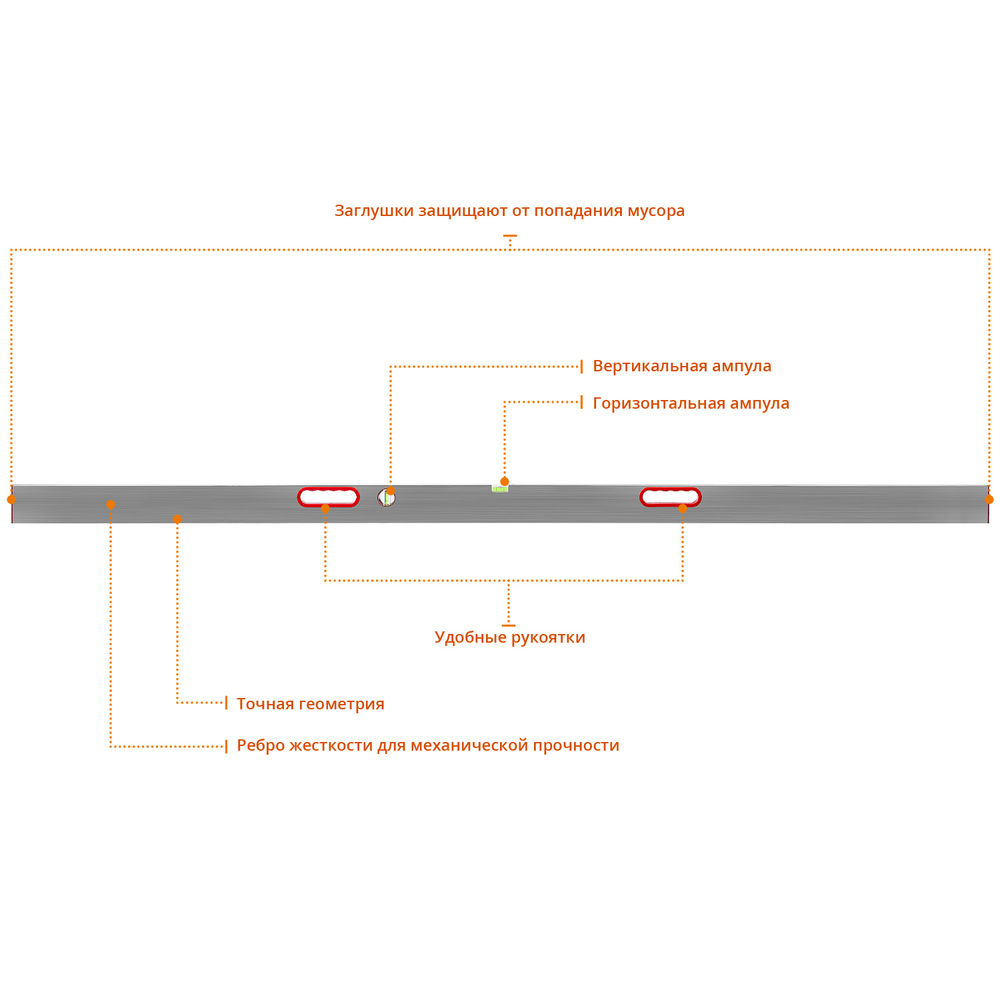 Заглушки защищают от попадания мусора

Вертикальная ампула

Горизонтальная ампула

Удобные рукоятки

Точная геометрия

Ребро жесткости для механической прочности