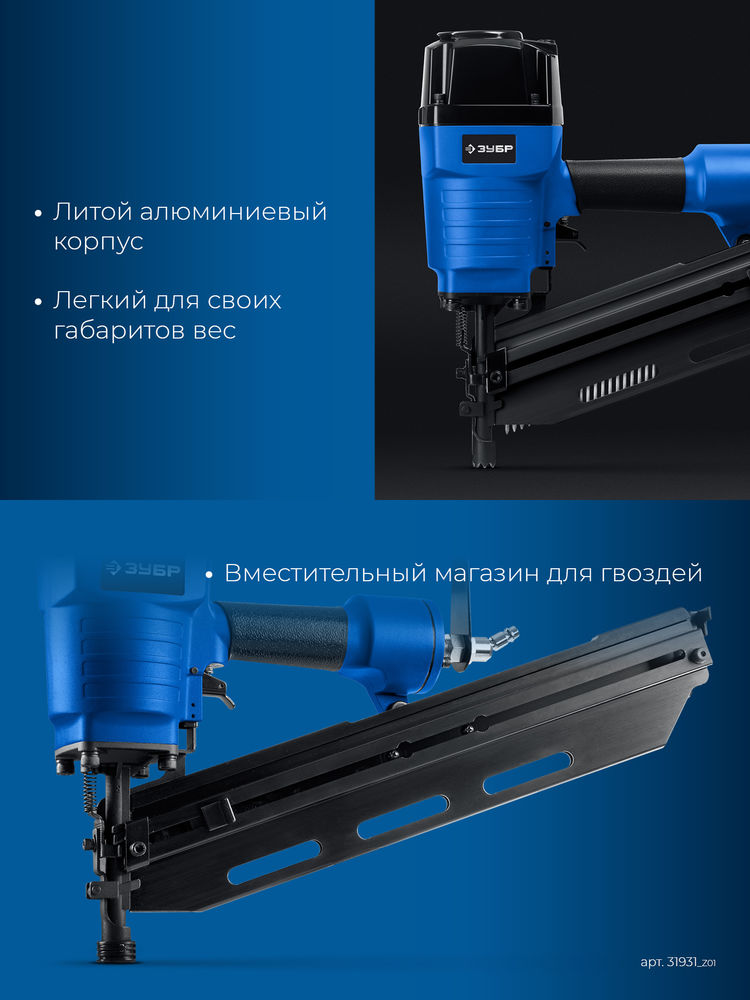 • Литой алюминиевый корпус

• Легкий для своих габаритов вес

ЗУБР

ЗУБР

• Вместительный магазин для гвоздей

арт. 31931_Z01