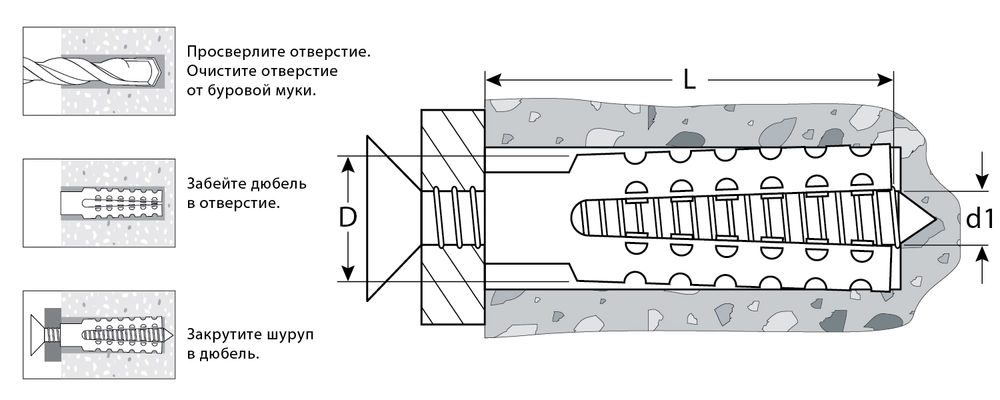 Просверлите отверстие. Очистите отверстие от буровой муки.

Забейте дюбель в отверстие.

Закрутите шуруп в дюбель.

L

D

d1