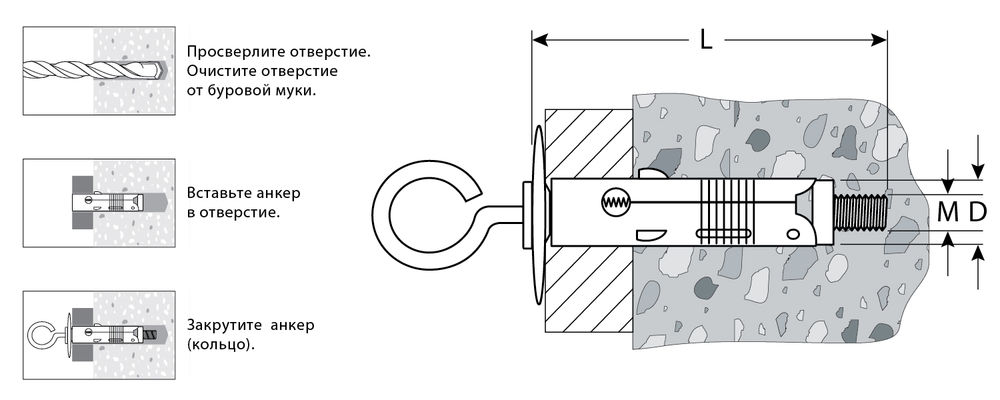 Просверлите отверстие. Очистите отверстие от буровой муки.

Вставьте анкер в отверстие.

Закрутите анкер (кольцо).

L

M

D