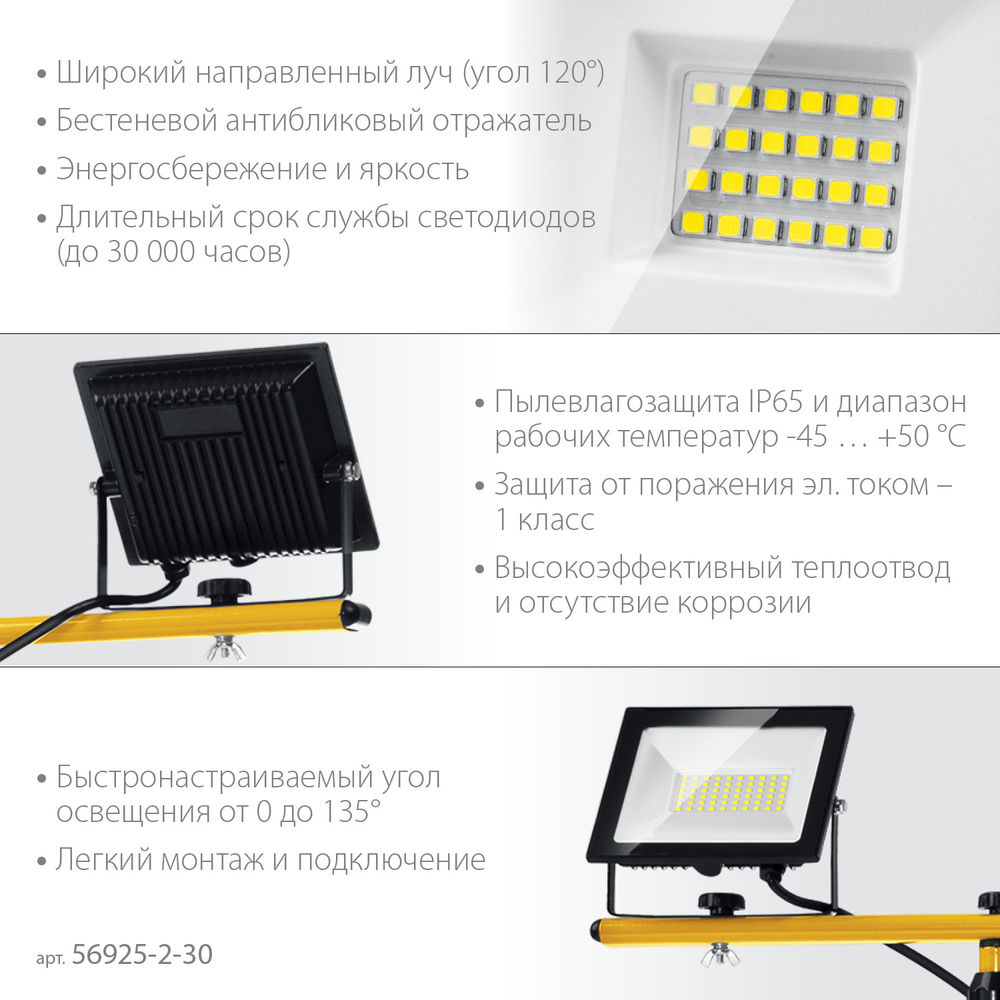 • Широкий направленный луч (угол 120°)
• Бестеневой антибликовый отражатель
• Энергосбережение и яркость
• Длительный срок службы светодиодов (до 30 000 часов)

• Пылевлагозащита IP65 и диапазон рабочих температур -45 … +50 °C
• Защита от поражения эл. током – 1 класс
• Высокоэффективный теплоотвод и отсутствие коррозии

• Быстронастраиваемый угол освещения от 0 до 135°
• Легкий монтаж и подключение

арт. 56925-2-30