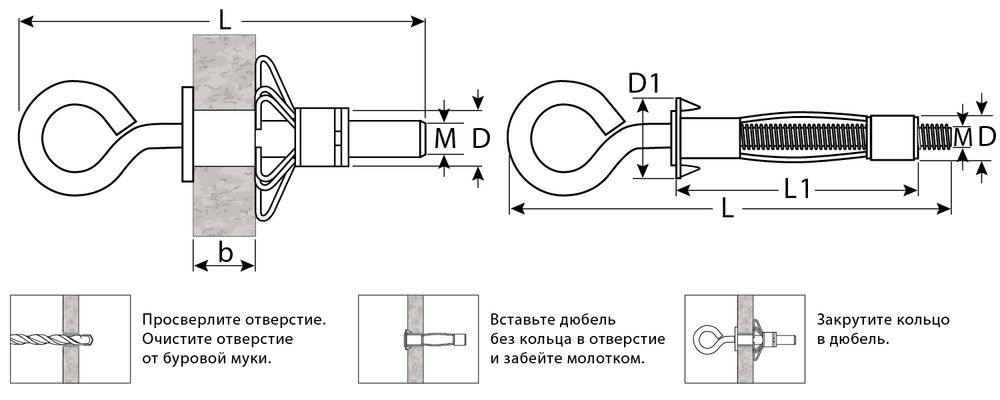 L

M D

b

D1

M D

L1

L

Просверлите отверстие. Очистите отверстие от буровой муки.

Вставьте дюбель без кольца в отверстие и забейте молотком.

Закрутите кольцо в дюбель.