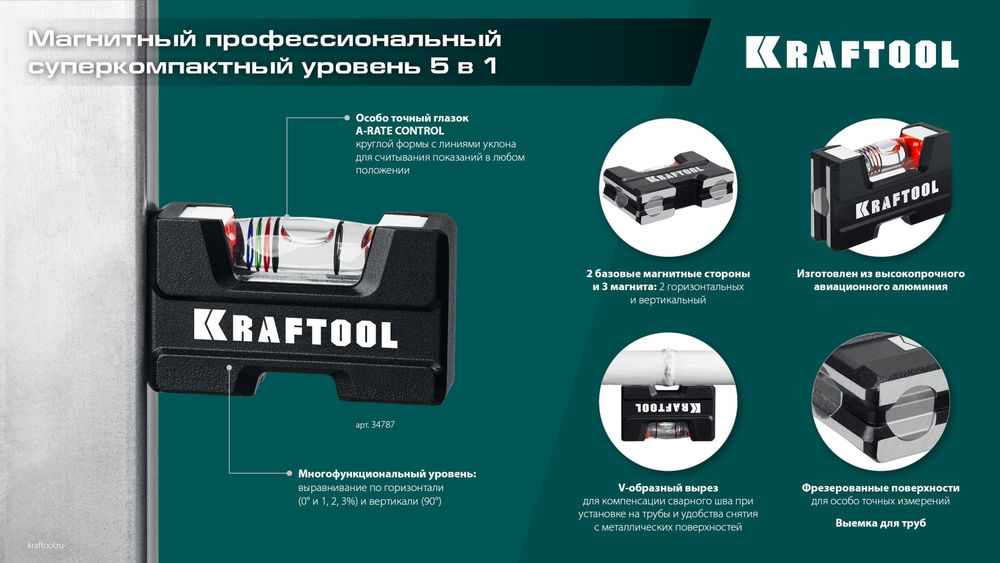 Магнитный профессиональный суперкомпактный уровень 5 в 1

KRAFTOOL

Особо точный глазок A-RATE CONTROL круглой формы с линиями уклона для считывания показаний в любом положении

KRAFTOOL

арт. 34787

Многофункциональный уровень: выравнивание по горизонтали (0° и 1, 2, 3%) и вертикали (90°)

kraftool.ru

KRAFTOOL

2 базовые магнитные стороны и 3 магнита: 2 горизонтальных и вертикальный

KRAFTOOL

Изготовлен из высокопрочного авиационного алюминия

KRAFTOOL

V-образный вырез для компенсации сварного шва при установке на трубы и удобства снятия с металлических поверхностей

Фрезерованные поверхности для особо точных измерений

Выемка для труб