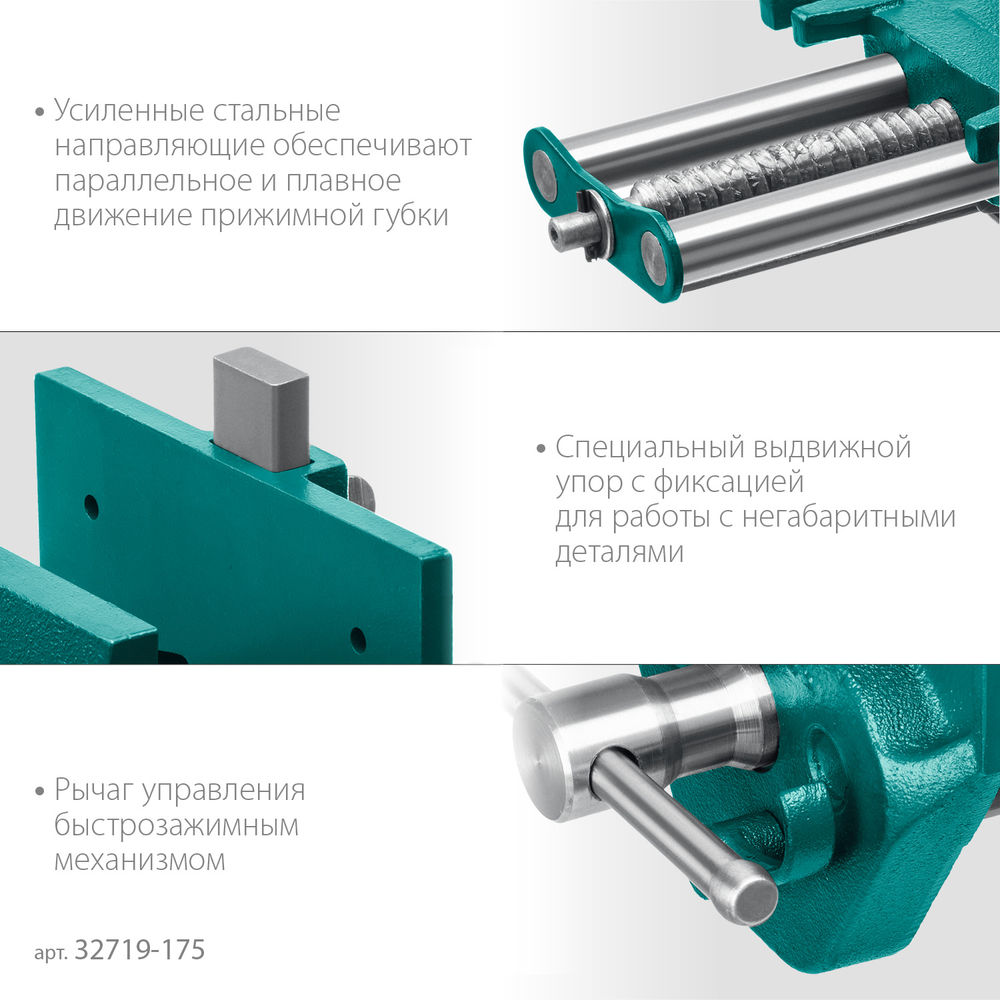 • Усиленные стальные направляющие обеспечивают параллельное и плавное движение прижимной губки

• Специальный выдвижной упор с фиксацией для работы с негабаритными деталями

• Рычаг управления быстрозажимным механизмом

арт. 32719-175