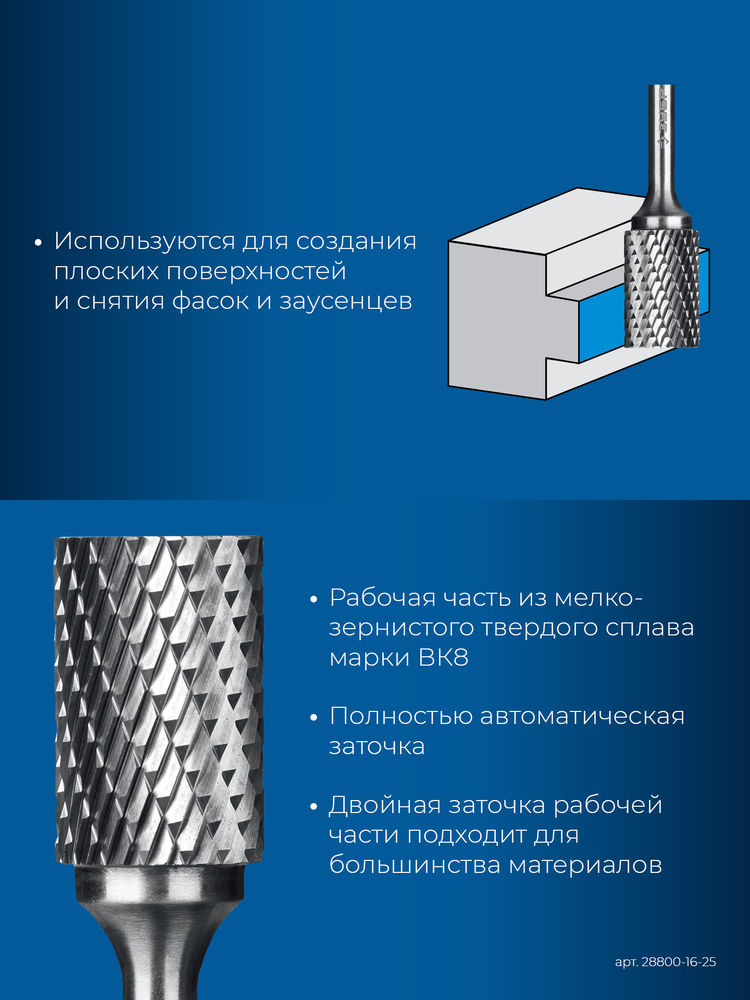 • Используются для создания плоских поверхностей и снятия фасок и заусенцев

• Рабочая часть из мелкозернистого твердого сплава марки ВК8

• Полностью автоматическая заточка

• Двойная заточка рабочей части подходит для большинства материалов

арт. 28800-16-25