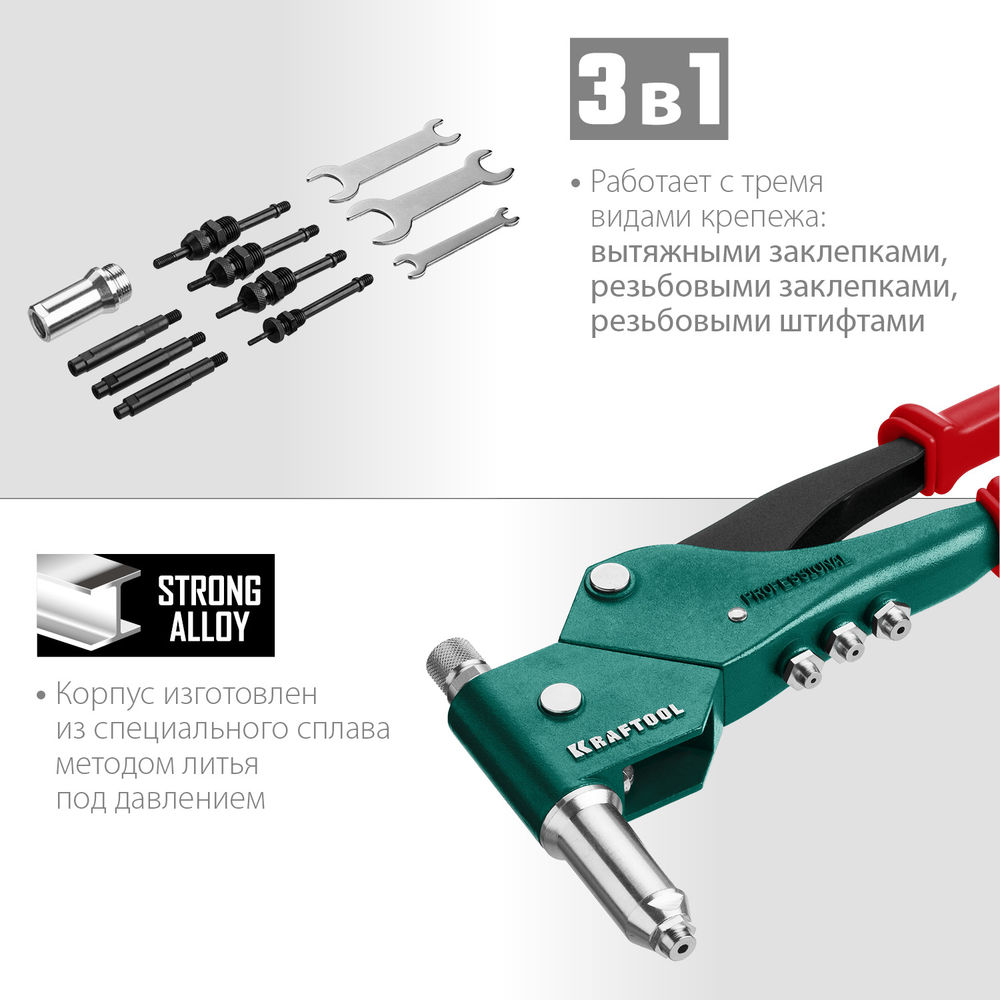 3 в 1

• Работает с тремя видами крепежа: вытяжными заклепками, резьбовыми заклепками, резьбовыми штифтами

STRONG ALLOY

• Корпус изготовлен из специального сплава методом литья под давлением

PROFESSIONAL

KRAFTOOL