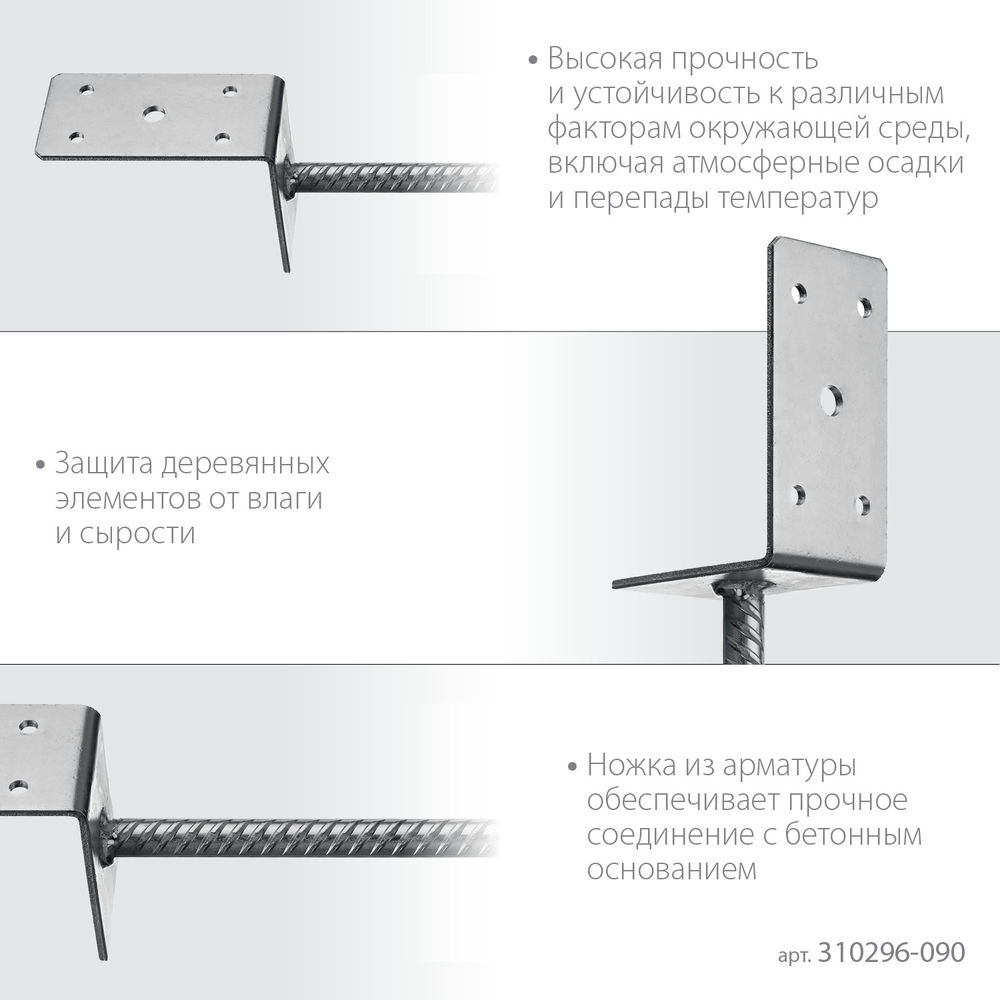 • Высокая прочность и устойчивость к различным факторам окружающей среды, включая атмосферные осадки и перепады температур

• Защита деревянных элементов от влаги и сырости

• Ножка из арматуры обеспечивает прочное соединение с бетонным основанием

арт. 310296-090