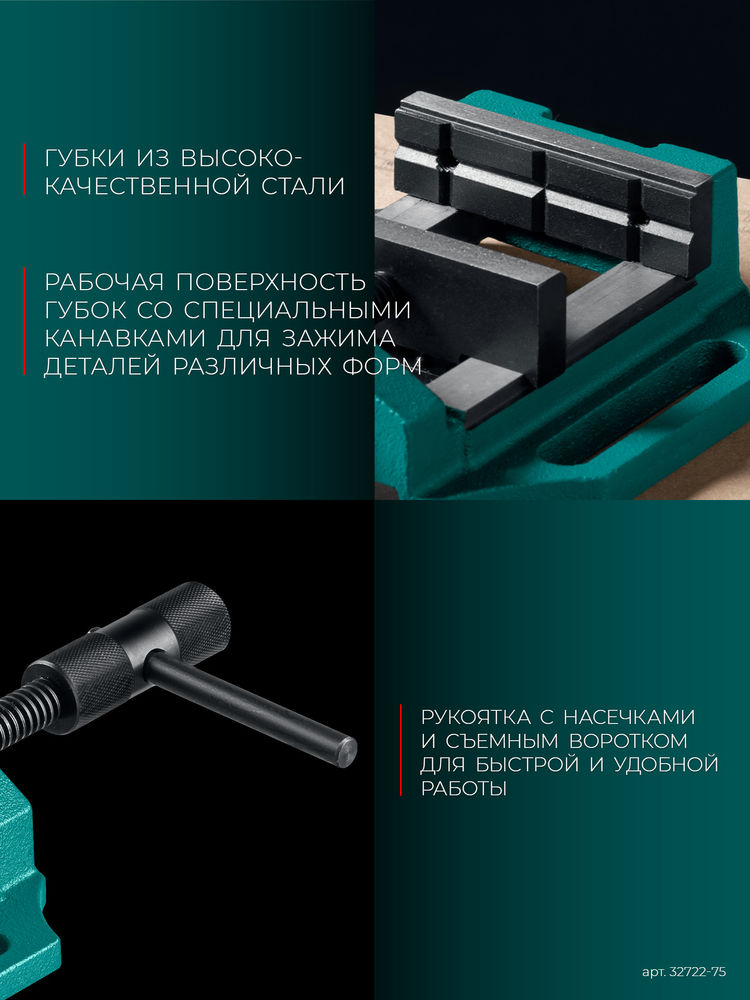 ГУБКИ ИЗ ВЫСОКОКАЧЕСТВЕННОЙ СТАЛИ

РАБОЧАЯ ПОВЕРХНОСТЬ ГУБОК СО СПЕЦИАЛЬНЫМИ КАНАВКАМИ ДЛЯ ЗАЖИМА ДЕТАЛЕЙ РАЗЛИЧНЫХ ФОРМ

РУКОЯТКА С НАСЕЧКАМИ И СЪЕМНЫМ ВОРОТКОМ ДЛЯ БЫСТРОЙ И УДОБНОЙ РАБОТЫ

арт. 32722-75