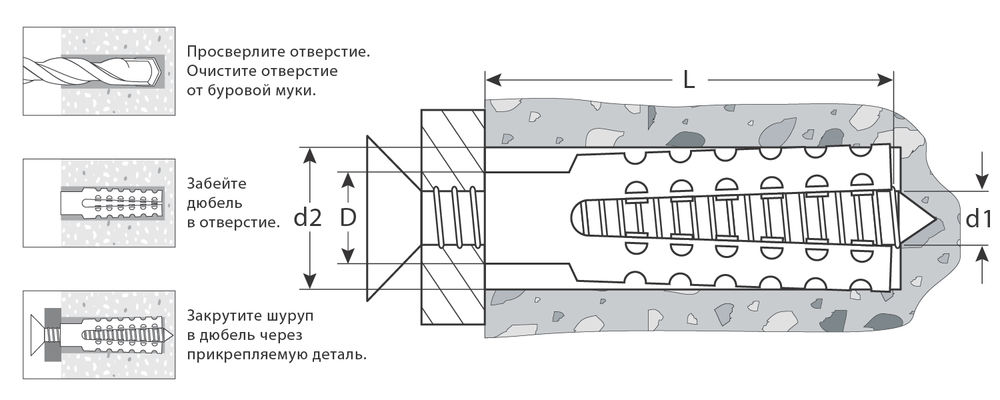 Просверлите отверстие. Очистите отверстие от буровой муки.

Забейте дюбель в отверстие.

Закрутите шуруп в дюбель через прикрепляемую деталь.

L

d2

D

d1