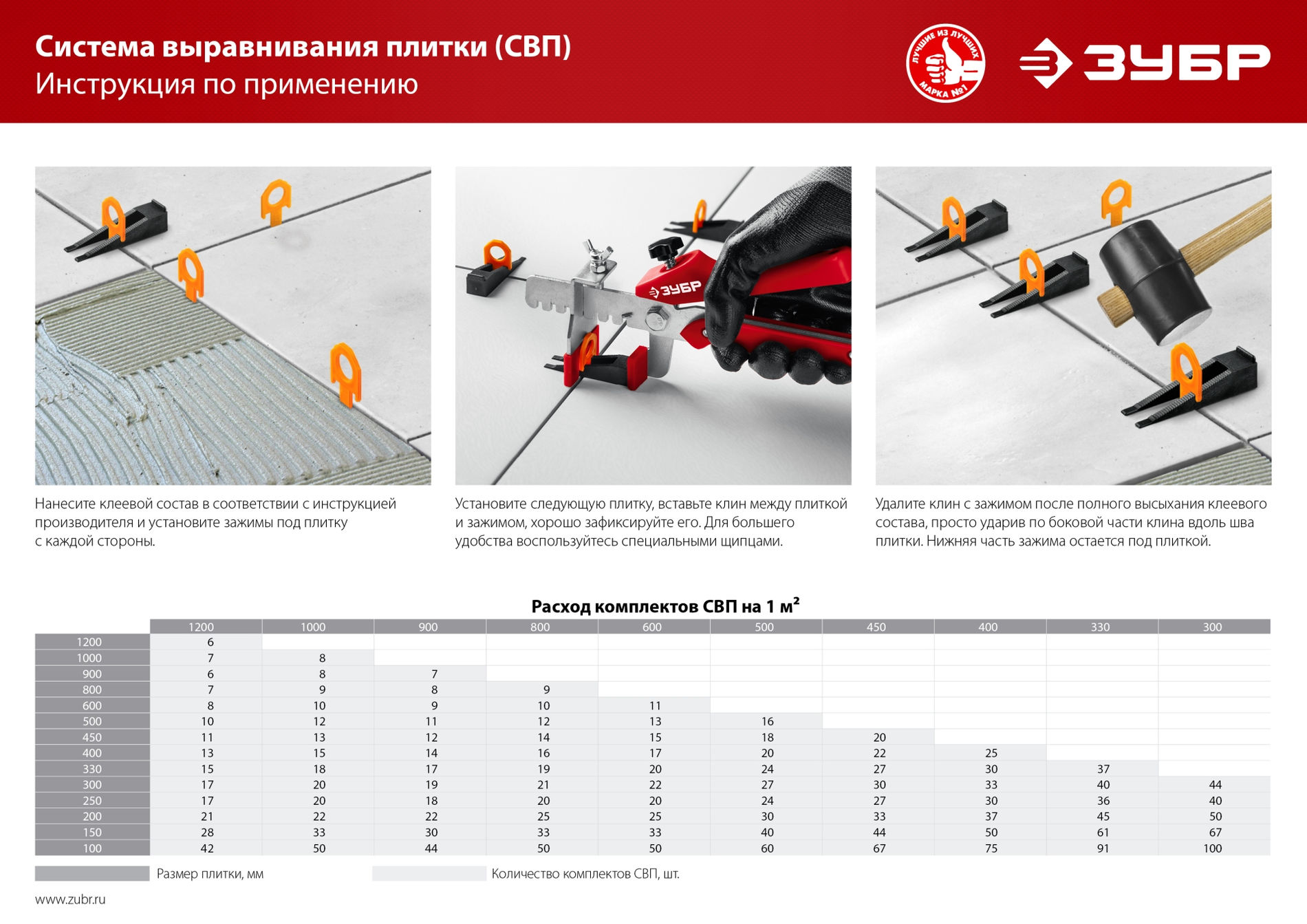 Система выравнивания плитки (СВП)
Инструкция по применению

ЛУЧШИЕ ИЗ ЛУЧШИХ МАРКА №1

ЗУБР

ЗУБР

Нанесите клеевой состав в соответствии с инструкцией производителя и установите зажимы под плитку с каждой стороны.

Установите следующую плитку, вставьте клин между плиткой и зажимом, хорошо зафиксируйте его. Для большего удобства воспользуйтесь специальными щипцами.

Удалите клин с зажимом после полного высыхания клеевого состава, просто ударив по боковой части клина вдоль шва плитки. Нижняя часть зажима остается под плиткой.

Расход комплектов СВП на 1 м²

| | 1200 | 1000 | 900 | 800 | 600 | 500 | 450 | 400 | 330 | 300 |
|---|---|---|---|---|---|---|---|---|---|---|
| 1200 | 6 | | | | | | | | | |
| 1000 | 7 | 8 | | | | | | | | |
| 900 | 6 | 8 | 7 | | | | | | | |
| 800 | 7 | 9 | 8 | 9 | | | | | | |
| 600 | 8 | 10 | 9 | 10 | 11 | | | | | |
| 500 | 10 | 12 | 11 | 12 | 13 | 16 | | | | |
| 450 | 11 | 13 | 12 | 14 | 15 | 18 | 20 | | | |
| 400 | 13 | 15 | 14 | 16 | 17 | 20 | 22 | 25 | | |
| 330 | 15 | 18 | 17 | 19 | 20 | 24 | 27 | 30 | 37 | |
| 300 | 17 | 20 | 19 | 21 | 22 | 27 | 30 | 33 | 40 | 44 |
| 250 | 17 | 20 | 18 | 20 | 20 | 24 | 27 | 30 | 36 | 40 |
| 200 | 21 | 22 | 22 | 25 | 25 | 30 | 33 | 37 | 45 | 50 |
| 150 | 28 | 33 | 30 | 33 | 33 | 40 | 44 | 50 | 61 | 67 |
| 100 | 42 | 50 | 44 | 50 | 50 | 60 | 67 | 75 | 91 | 100 |

Размер плитки, мм
Количество комплектов СВП, шт.

www.zubr.ru