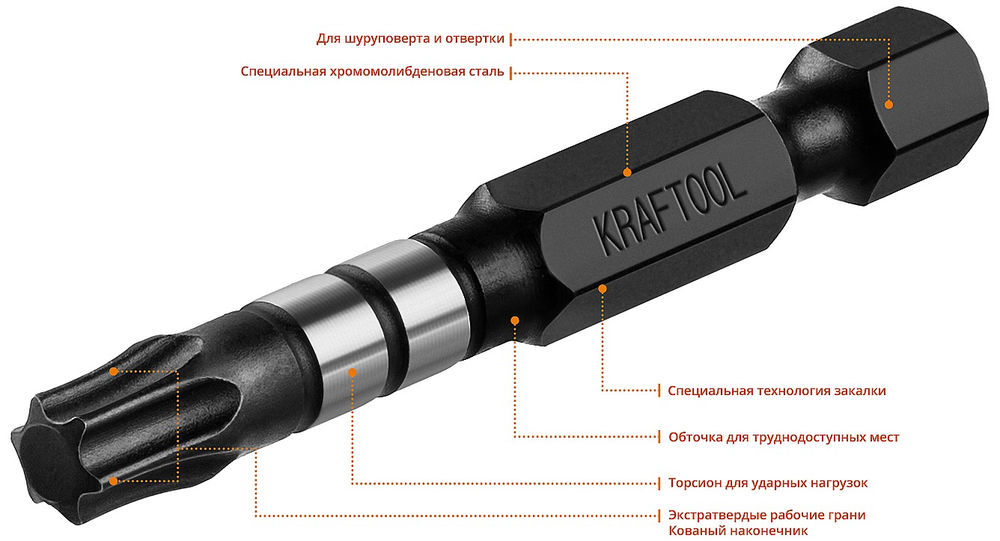 Для шуруповерта и отвертки

Специальная хромомолибденовая сталь

KRAFTOOL

Специальная технология закалки

Обточка для труднодоступных мест

Торсион для ударных нагрузок

Экстратвердые рабочие грани
Кованый наконечник