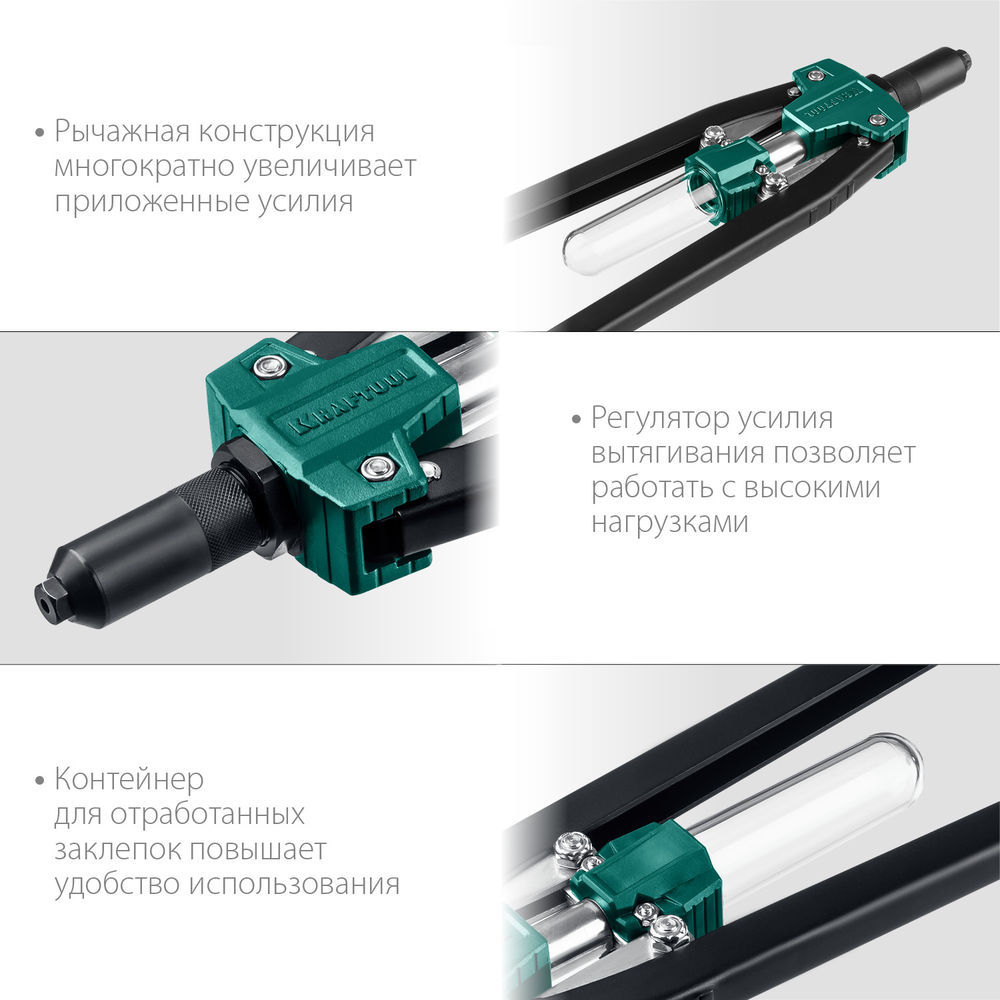 • Рычажная конструкция многократно увеличивает приложенные усилия

KRAFTOOL

KRAFTOOL

• Регулятор усилия вытягивания позволяет работать с высокими нагрузками

• Контейнер для отработанных заклепок повышает удобство использования