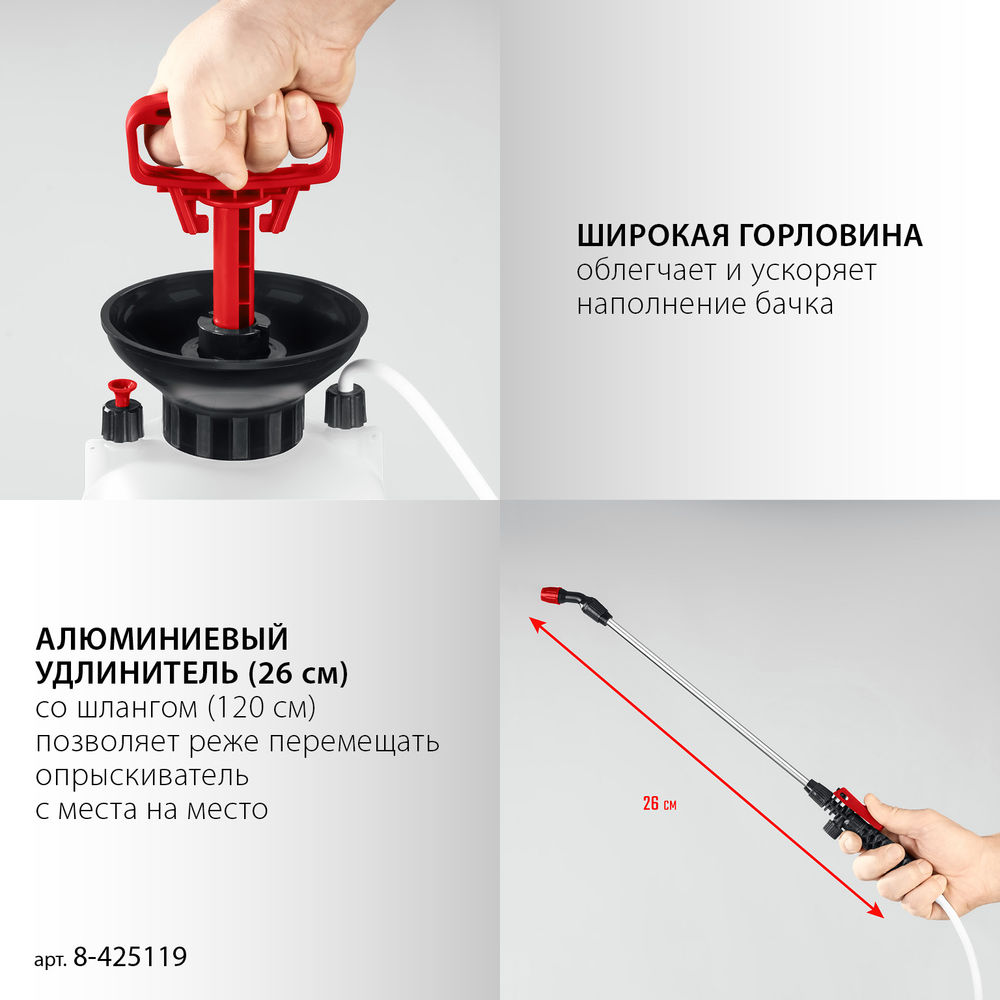 ШИРОКАЯ ГОРЛОВИНА
облегчает и ускоряет наполнение бачка

АЛЮМИНИЕВЫЙ УДЛИНИТЕЛЬ (26 см)
со шлангом (120 см) позволяет реже перемещать опрыскиватель с места на место

26 см

арт. 8-425119