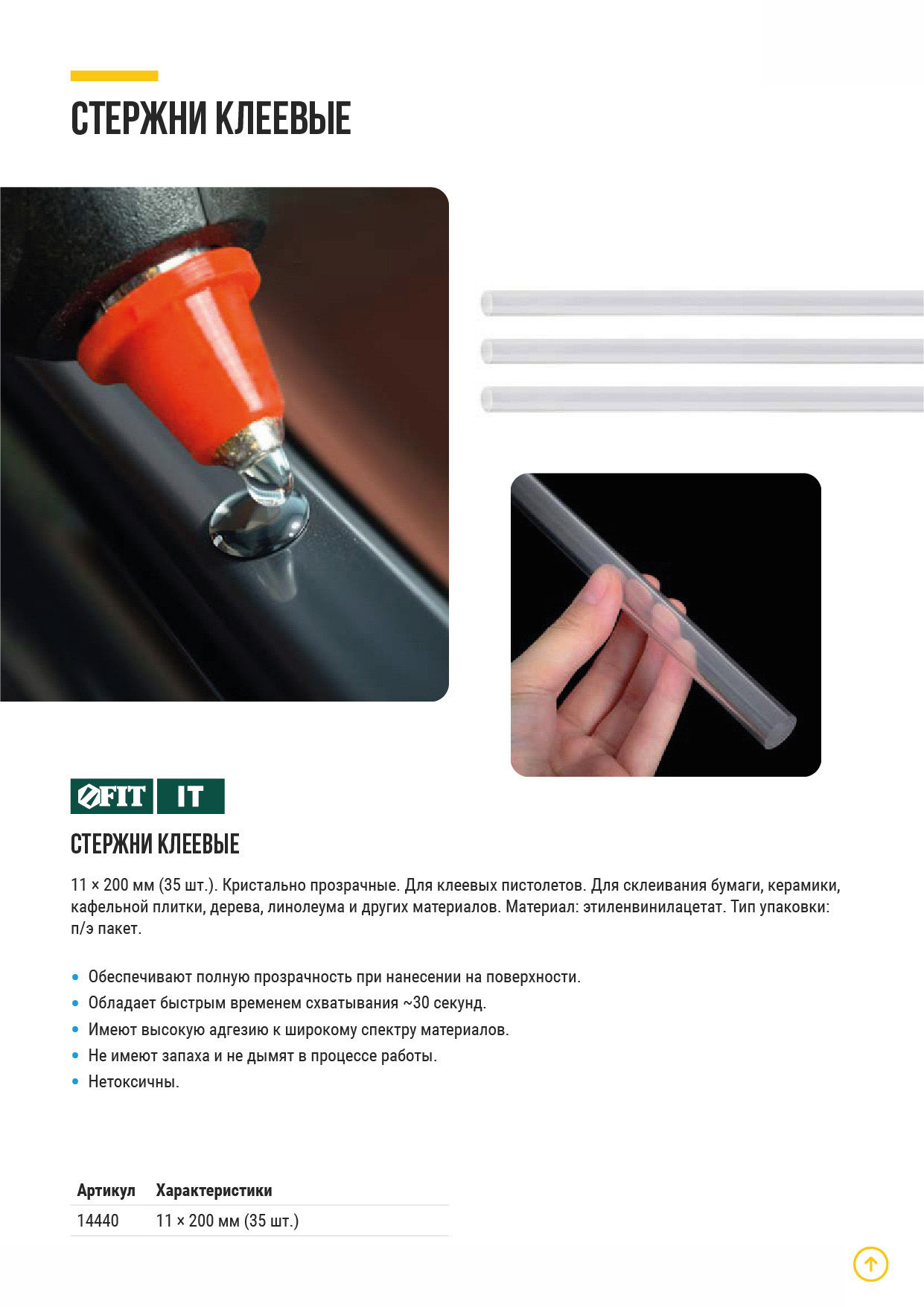 СТЕРЖНИ КЛЕЕВЫЕ

FIT IT

СТЕРЖНИ КЛЕЕВЫЕ

11 × 200 мм (35 шт.). Кристально прозрачные. Для клеевых пистолетов. Для склеивания бумаги, керамики, кафельной плитки, дерева, линолеума и других материалов. Материал: этиленвинилацетат. Тип упаковки: п/э пакет.

• Обеспечивают полную прозрачность при нанесении на поверхности.
• Обладает быстрым временем схватывания ~30 секунд.
• Имеют высокую адгезию к широкому спектру материалов.
• Не имеют запаха и не дымят в процессе работы.
• Нетоксичны.

| Артикул | Характеристики |
|---|---|
| 14440 | 11 × 200 мм (35 шт.) |