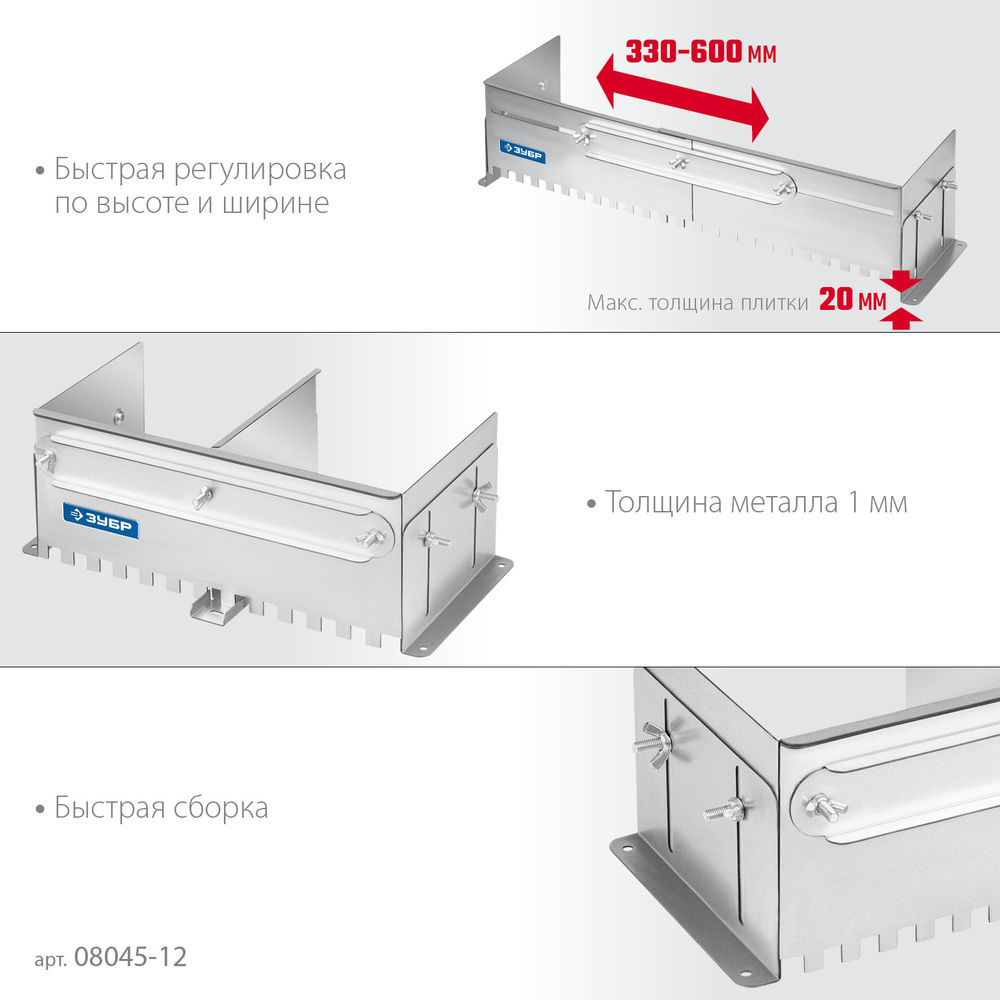 • Быстрая регулировка по высоте и ширине

330-600 мм

ЗУБР

Макс. толщина плитки 20 мм

ЗУБР

• Толщина металла 1 мм

• Быстрая сборка

арт. 08045-12