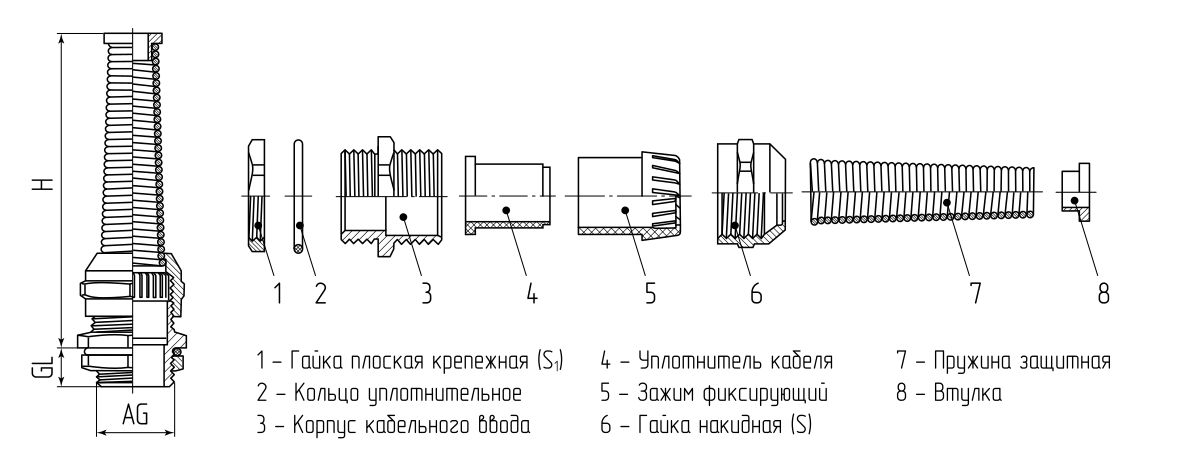 H

GL

AG

1 2 3 4 5 6 7 8

1 – Гайка плоская крепежная ($S_1$)
2 – Кольцо уплотнительное
3 – Корпус кабельного ввода

4 – Уплотнитель кабеля
5 – Зажим фиксирующий
6 – Гайка накидная (S)

7 – Пружина защитная
8 – Втулка