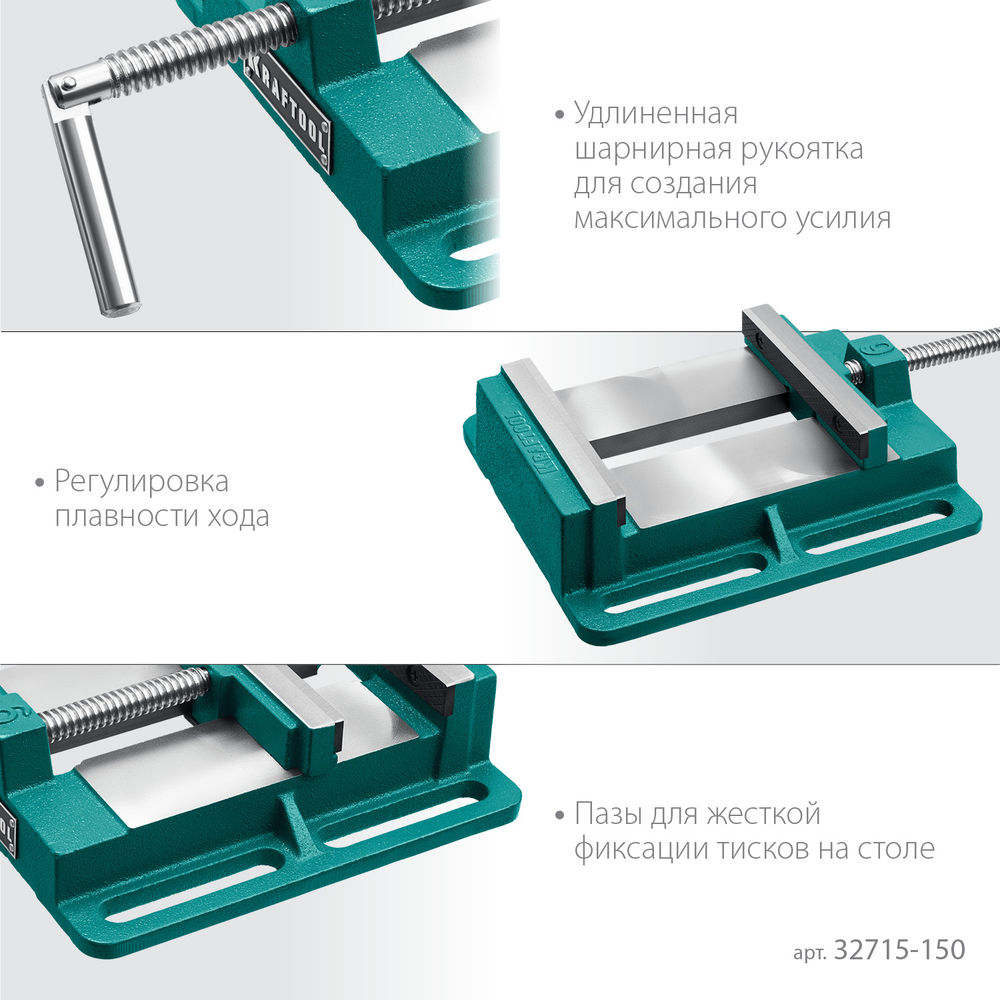 KRAFTOOL

• Удлиненная шарнирная рукоятка для создания максимального усилия

KRAFTOOL

6

• Регулировка плавности хода

• Пазы для жесткой фиксации тисков на столе

арт. 32715-150