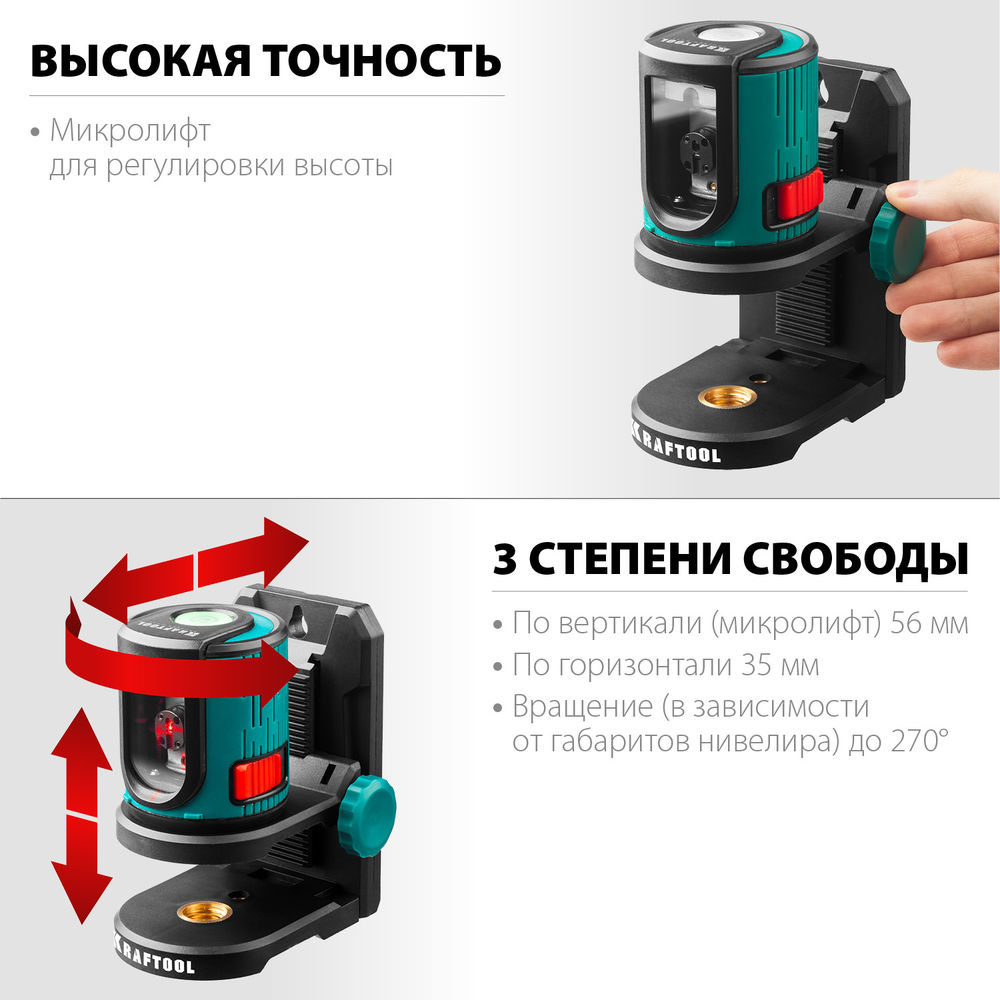 ВЫСОКАЯ ТОЧНОСТЬ

• Микролифт для регулировки высоты

KRAFTOOL

KRAFTOOL

3 СТЕПЕНИ СВОБОДЫ

• По вертикали (микролифт) 56 мм

• По горизонтали 35 мм

• Вращение (в зависимости от габаритов нивелира) до 270°

KRAFTOOL

KRAFTOOL