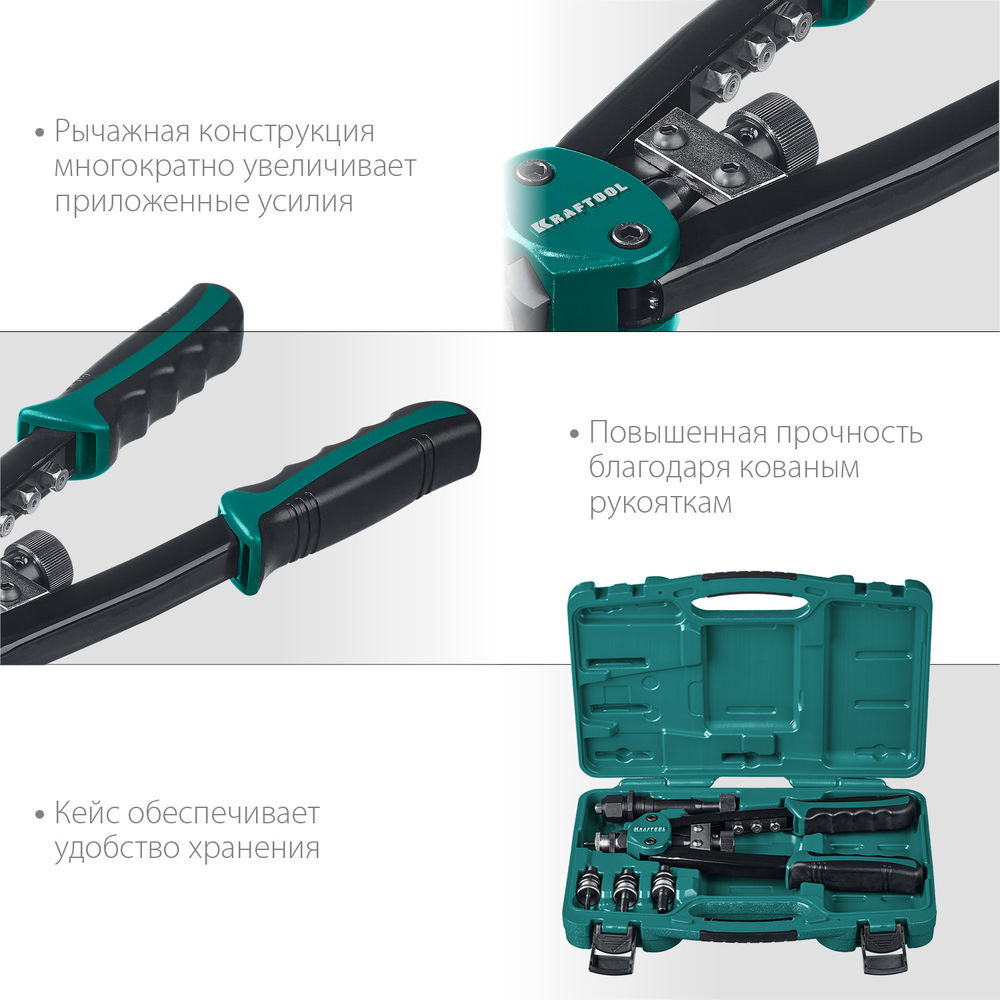 • Рычажная конструкция многократно увеличивает приложенные усилия

KRAFTOOL

• Повышенная прочность благодаря кованым рукояткам

• Кейс обеспечивает удобство хранения

KRAFTOOL