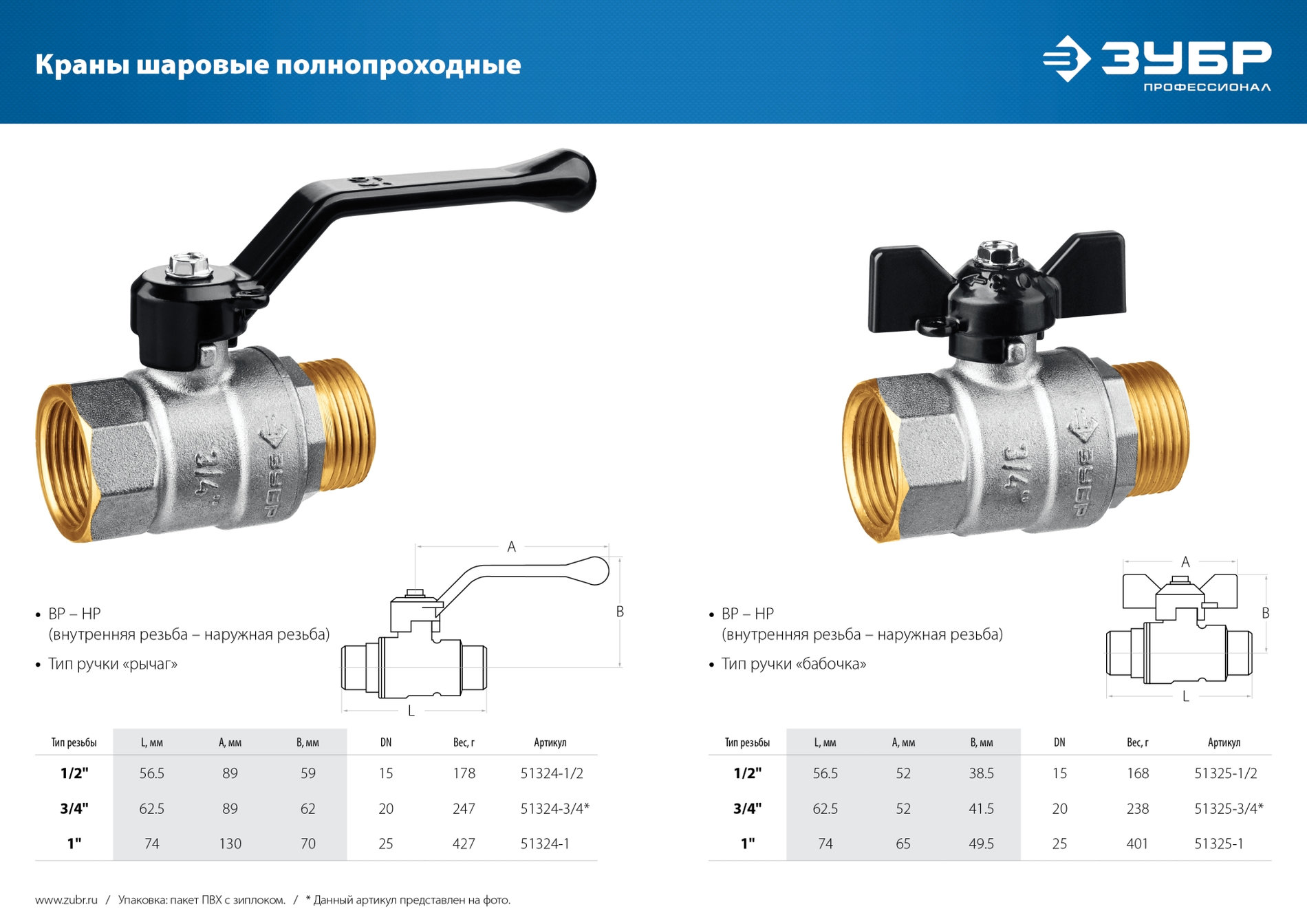 Краны шаровые полнопроходные

ЗУБР
ПРОФЕССИОНАЛ

3/4"
ЗУБР

A
B
L

• ВР – НР
(внутренняя резьба – наружная резьба)
• Тип ручки «рычаг»

| Тип резьбы | L, мм | A, мм | B, мм | DN | Вес, г | Артикул |
|---|---|---|---|---|---|---|
| 1/2" | 56.5 | 89 | 59 | 15 | 178 | 51324-1/2 |
| 3/4" | 62.5 | 89 | 62 | 20 | 247 | 51324-3/4* |
| 1" | 74 | 130 | 70 | 25 | 427 | 51324-1 |

3/4"
ЗУБР

A
B
L

• ВР – НР
(внутренняя резьба – наружная резьба)
• Тип ручки «бабочка»

| Тип резьбы | L, мм | A, мм | B, мм | DN | Вес, г | Артикул |
|---|---|---|---|---|---|---|
| 1/2" | 56.5 | 52 | 38.5 | 15 | 168 | 51325-1/2 |
| 3/4" | 62.5 | 52 | 41.5 | 20 | 238 | 51325-3/4* |
| 1" | 74 | 65 | 49.5 | 25 | 401 | 51325-1 |

www.zubr.ru / Упаковка: пакет ПВХ с зиплоком. / * Данный артикул представлен на фото.