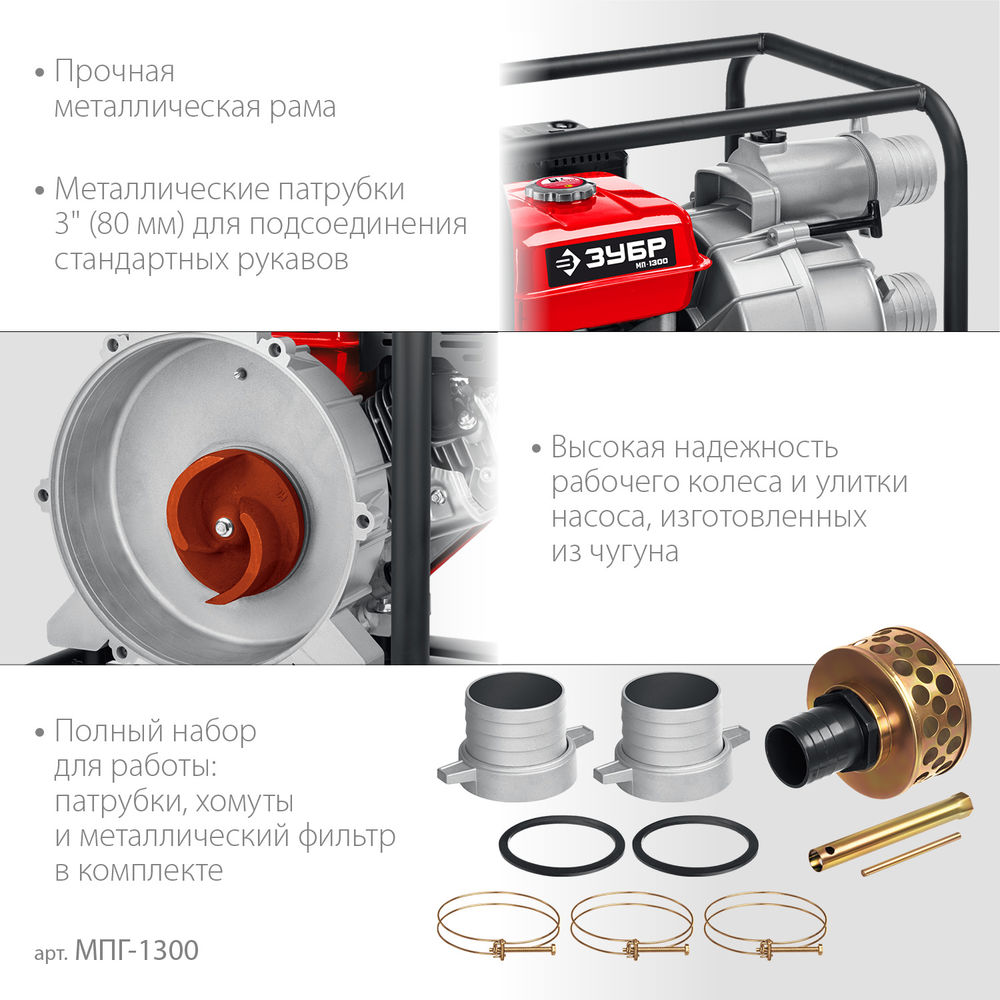 • Прочная металлическая рама

• Металлические патрубки 3" (80 мм) для подсоединения стандартных рукавов

ЗУБР
МП-1300

• Высокая надежность рабочего колеса и улитки насоса, изготовленных из чугуна

• Полный набор для работы: патрубки, хомуты и металлический фильтр в комплекте

арт. МПГ-1300