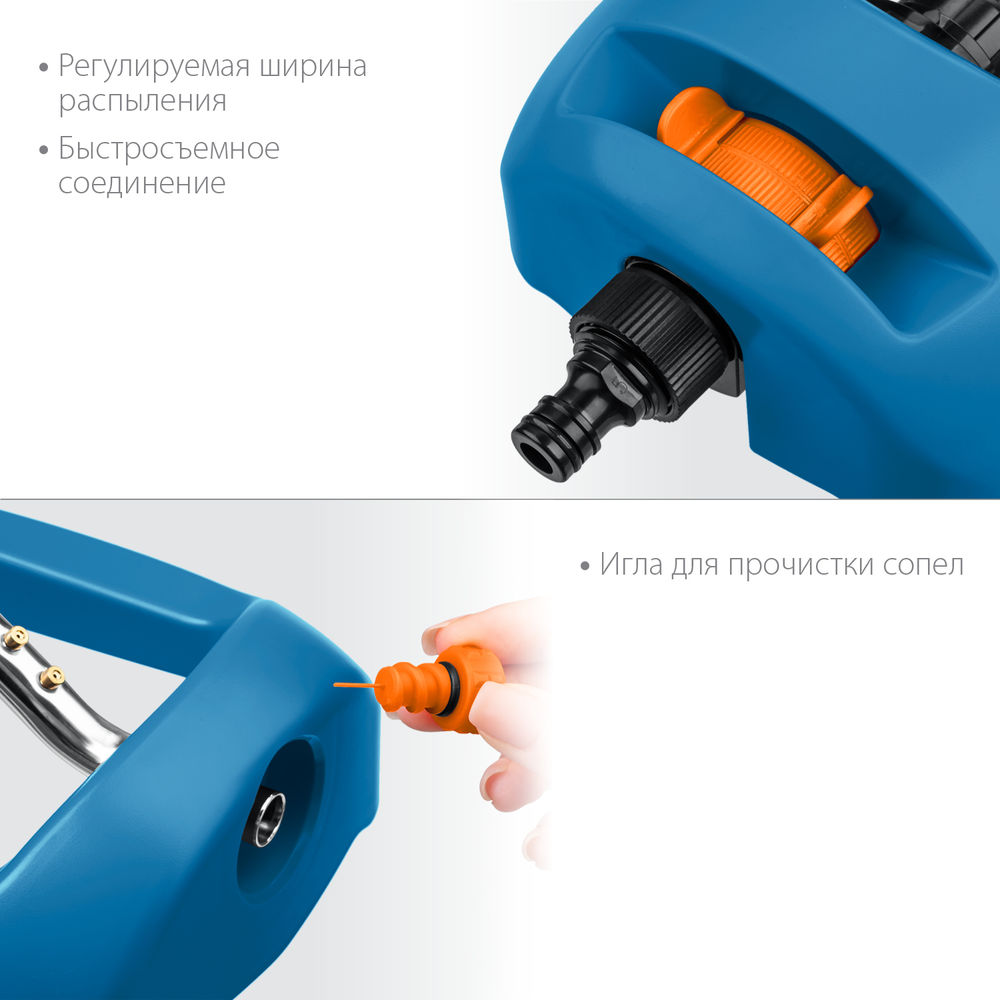 • Регулируемая ширина распыления

• Быстросъемное соединение

• Игла для прочистки сопел