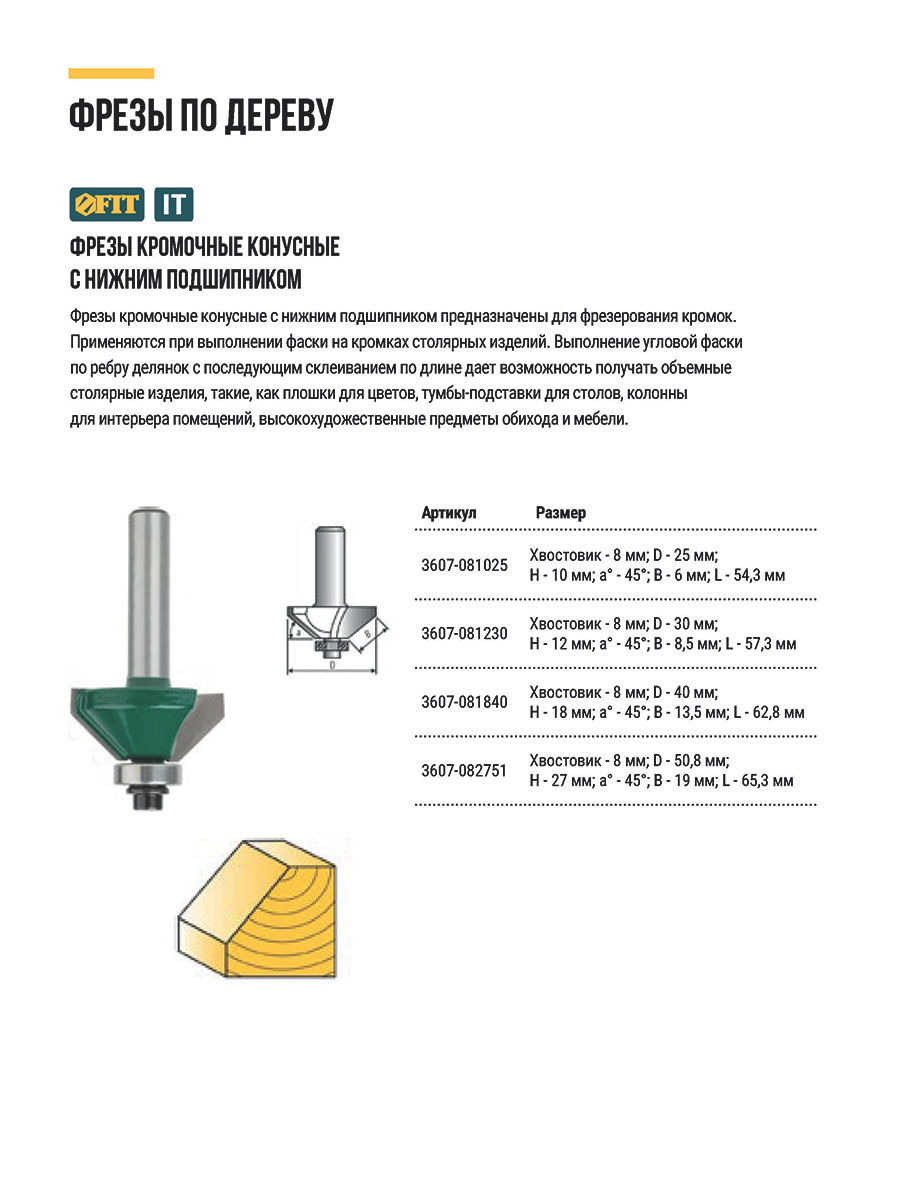 ФРЕЗЫ ПО ДЕРЕВУ

FIT IT

ФРЕЗЫ КРОМОЧНЫЕ КОНУСНЫЕ С НИЖНИМ ПОДШИПНИКОМ

Фрезы кромочные конусные с нижним подшипником предназначены для фрезерования кромок. Применяются при выполнении фаски на кромках столярных изделий. Выполнение угловой фаски по ребру делянок с последующим склеиванием по длине дает возможность получать объемные столярные изделия, такие, как плошки для цветов, тумбы-подставки для столов, колонны для интерьера помещений, высокохудожественные предметы обихода и мебели.

a B D

| Артикул | Размер |
|---|---|
| 3607-081025 | Хвостовик - 8 мм; D - 25 мм; H - 10 мм; a° - 45°; B - 6 мм; L - 54,3 мм |
| 3607-081230 | Хвостовик - 8 мм; D - 30 мм; H - 12 мм; a° - 45°; B - 8,5 мм; L - 57,3 мм |
| 3607-081840 | Хвостовик - 8 мм; D - 40 мм; H - 18 мм; a° - 45°; B - 13,5 мм; L - 62,8 мм |
| 3607-082751 | Хвостовик - 8 мм; D - 50,8 мм; H - 27 мм; a° - 45°; B - 19 мм; L - 65,3 мм |