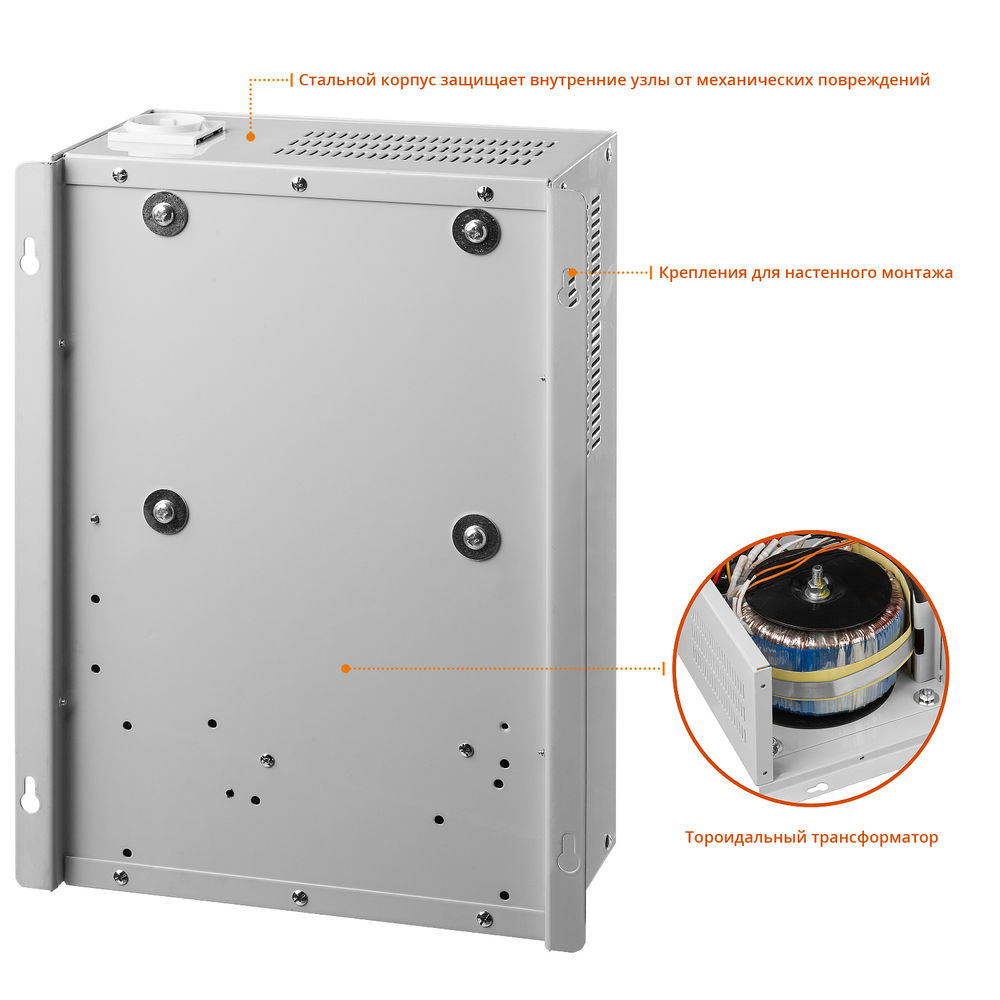 Стальной корпус защищает внутренние узлы от механических повреждений

Крепления для настенного монтажа

Тороидальный трансформатор