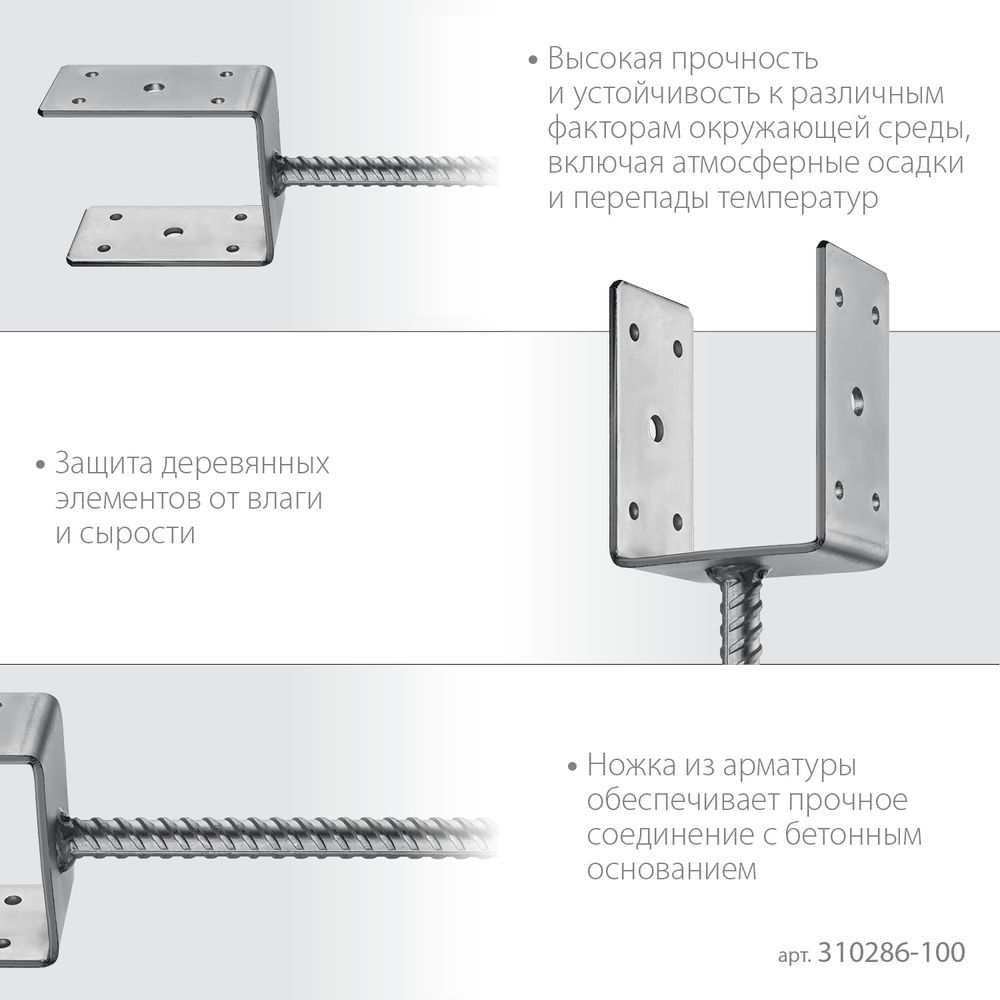 • Высокая прочность и устойчивость к различным факторам окружающей среды, включая атмосферные осадки и перепады температур

• Защита деревянных элементов от влаги и сырости

• Ножка из арматуры обеспечивает прочное соединение с бетонным основанием

арт. 310286-100