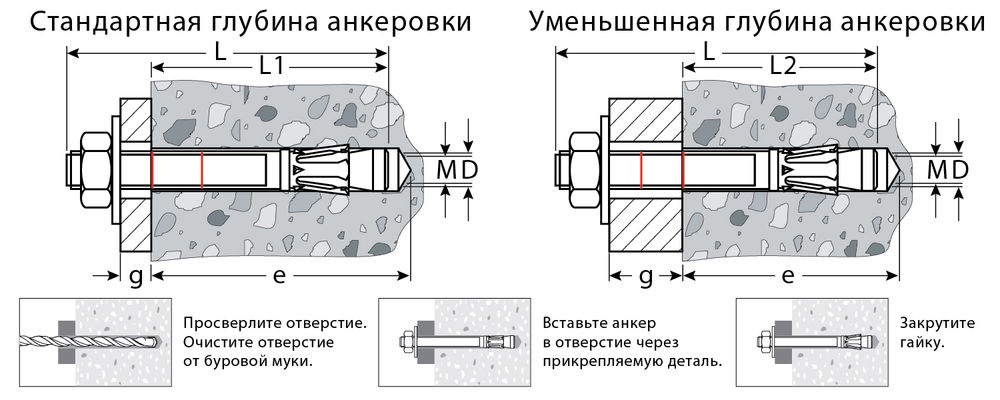 Стандартная глубина анкеровки

L

L1

M

D

g

e

Уменьшенная глубина анкеровки

L

L2

M

D

g

e

Просверлите отверстие. Очистите отверстие от буровой муки.

Вставьте анкер в отверстие через прикрепляемую деталь.

Закрутите гайку.