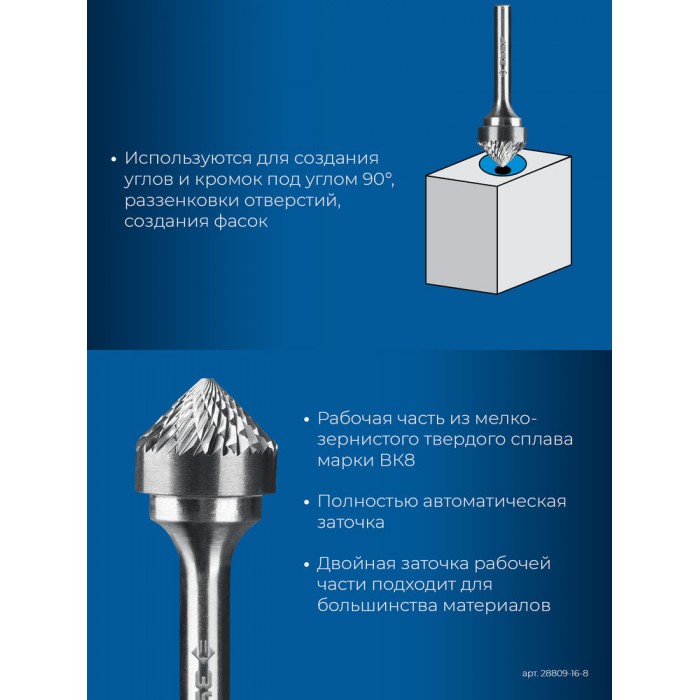 • Используются для создания углов и кромок под углом 90°, раззенковки отверстий, создания фасок

• Рабочая часть из мелкозернистого твердого сплава марки ВК8

• Полностью автоматическая заточка

• Двойная заточка рабочей части подходит для большинства материалов

арт. 28809-16-8