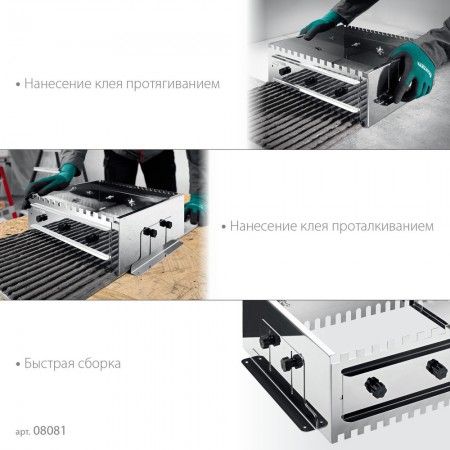 • Нанесение клея протягиванием

• Нанесение клея проталкиванием

• Быстрая сборка

арт. 08081