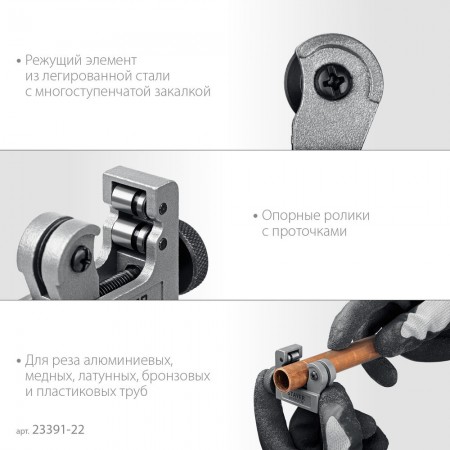 • Режущий элемент из легированной стали с многоступенчатой закалкой

• Опорные ролики с проточками

• Для реза алюминиевых, медных, латунных, бронзовых и пластиковых труб

STAYER

арт. 23391-22